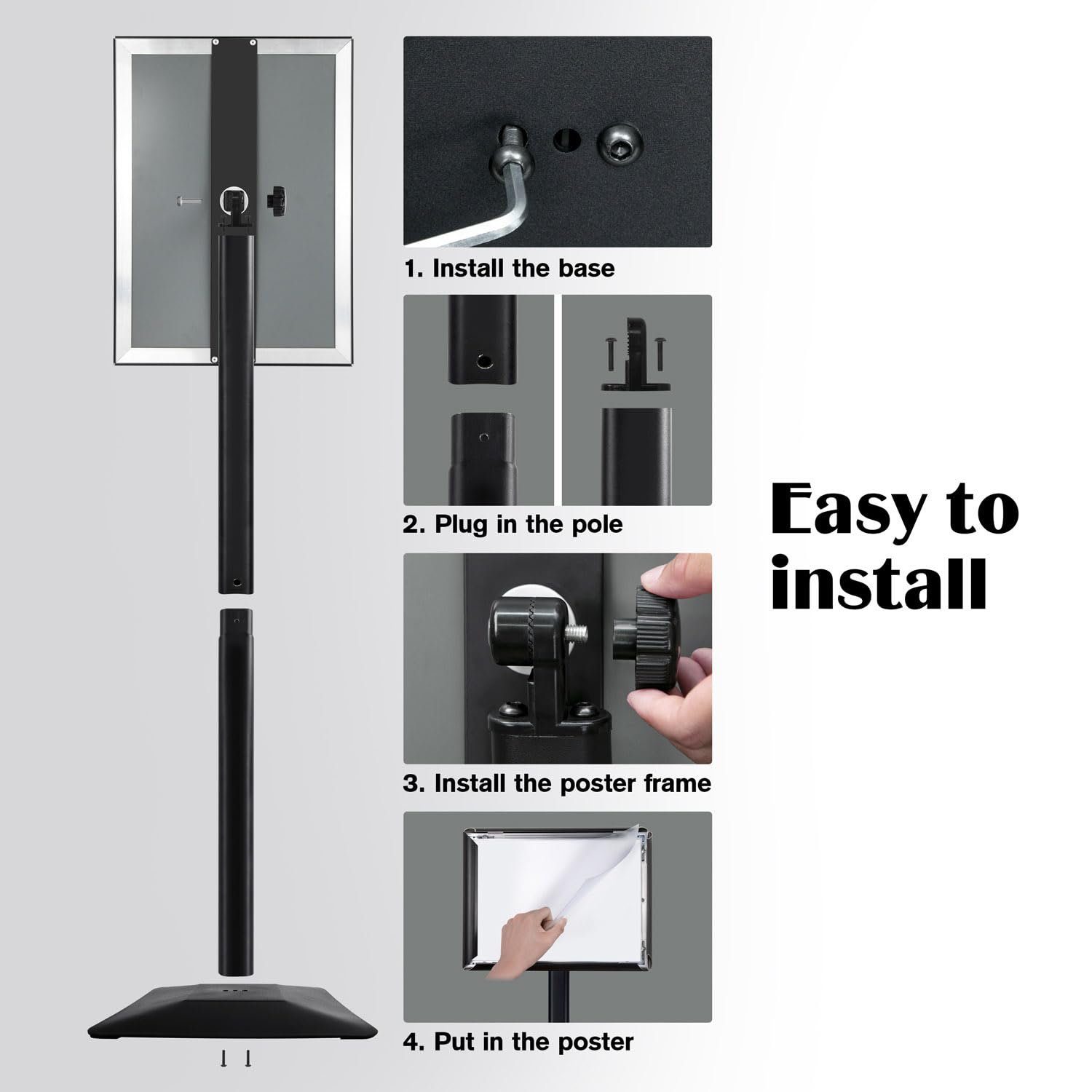 1. Install the base

2. Plug in the pole

3. Install the poster frame

4. Put in the poster

Easy to install