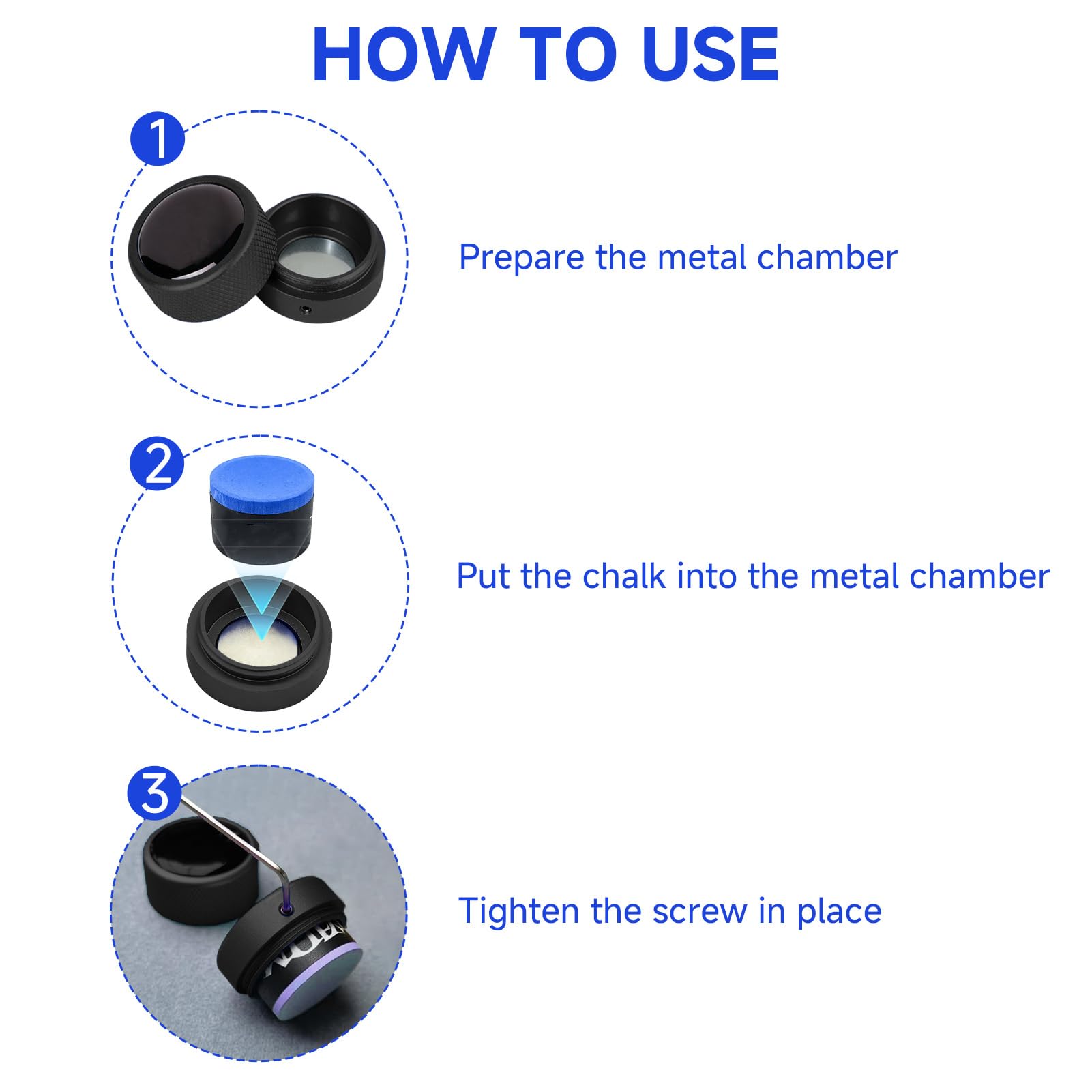 HOW TO USE

1

Prepare the metal chamber

2

Put the chalk into the metal chamber

3

Tighten the screw in place