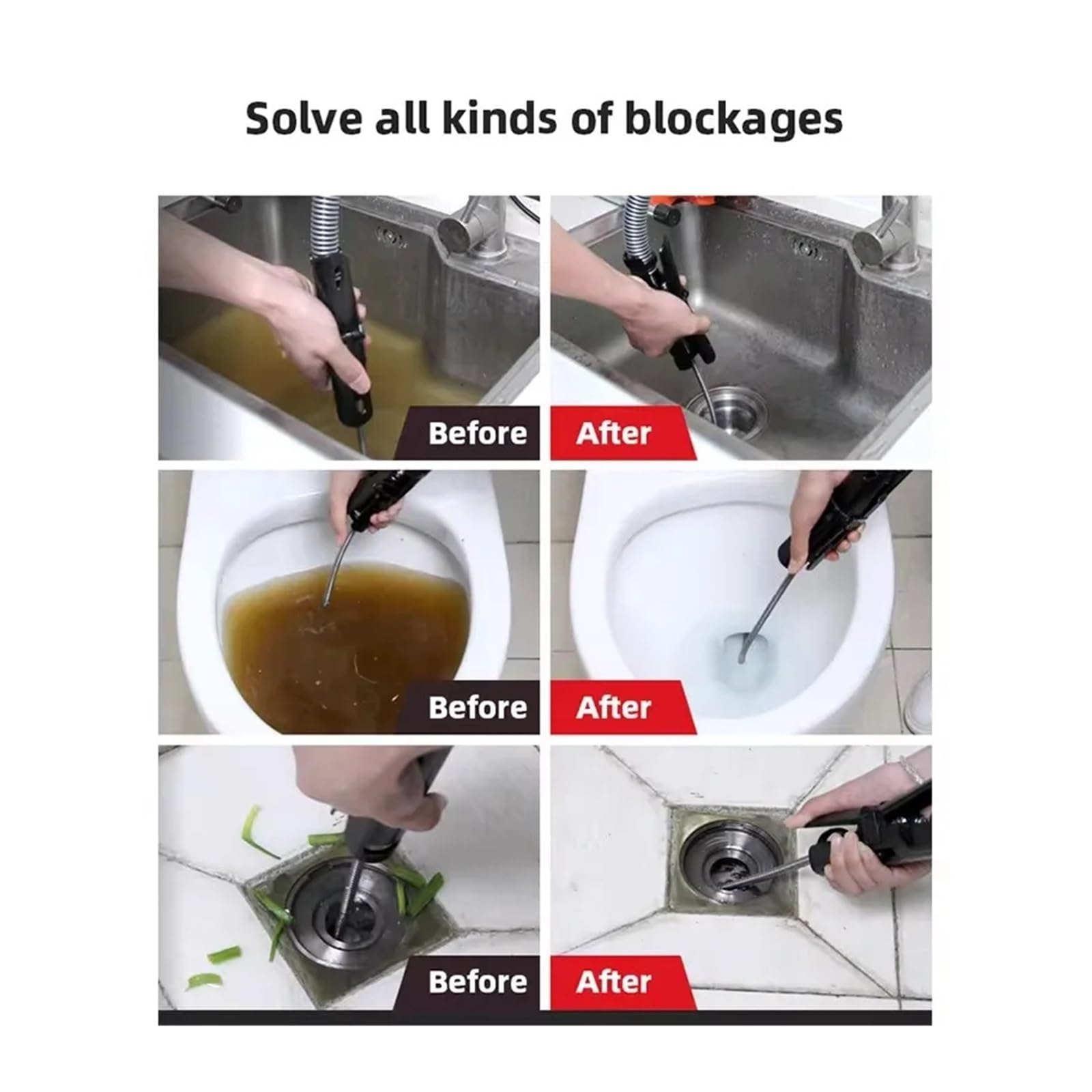 Solve all kinds of blockages

Before

After

Before

After

Before

After