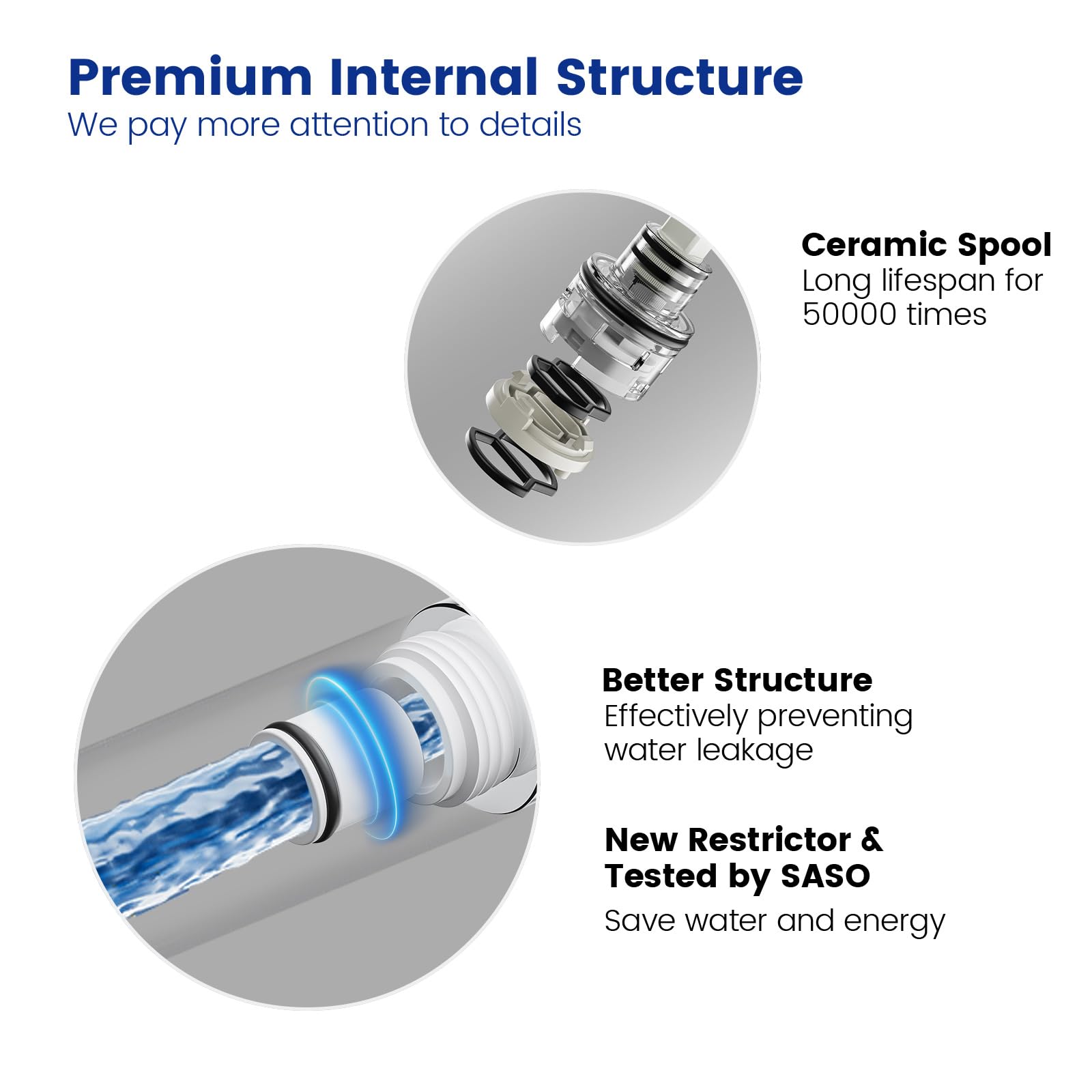 Premium Internal Structure
We pay more attention to details

Ceramic Spool
Long lifespan for 50000 times

Better Structure
Effectively preventing water leakage

New Restrictor & Tested by SASO
Save water and energy