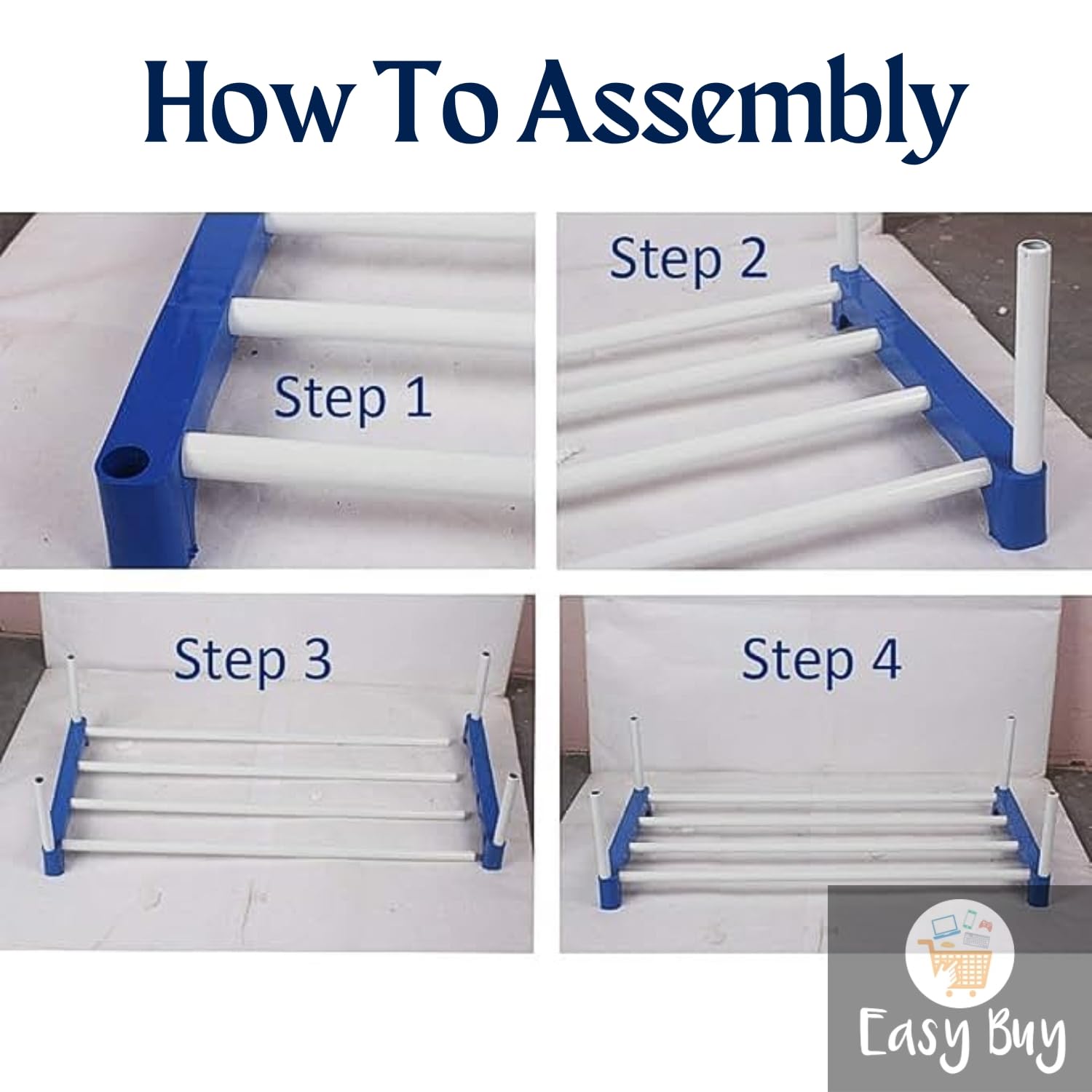 How To Assembly

Step 1

Step 2

Step 3

Step 4

Easy Buy