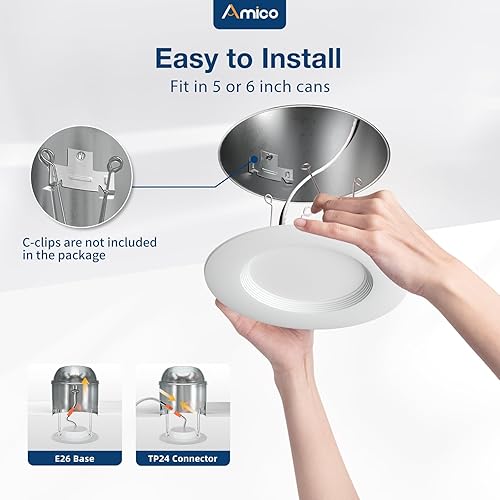 Amico

Easy to Install
Fit in 5 or 6 inch cans

C-clips are not included in the package

E26 Base

TP24 Connector