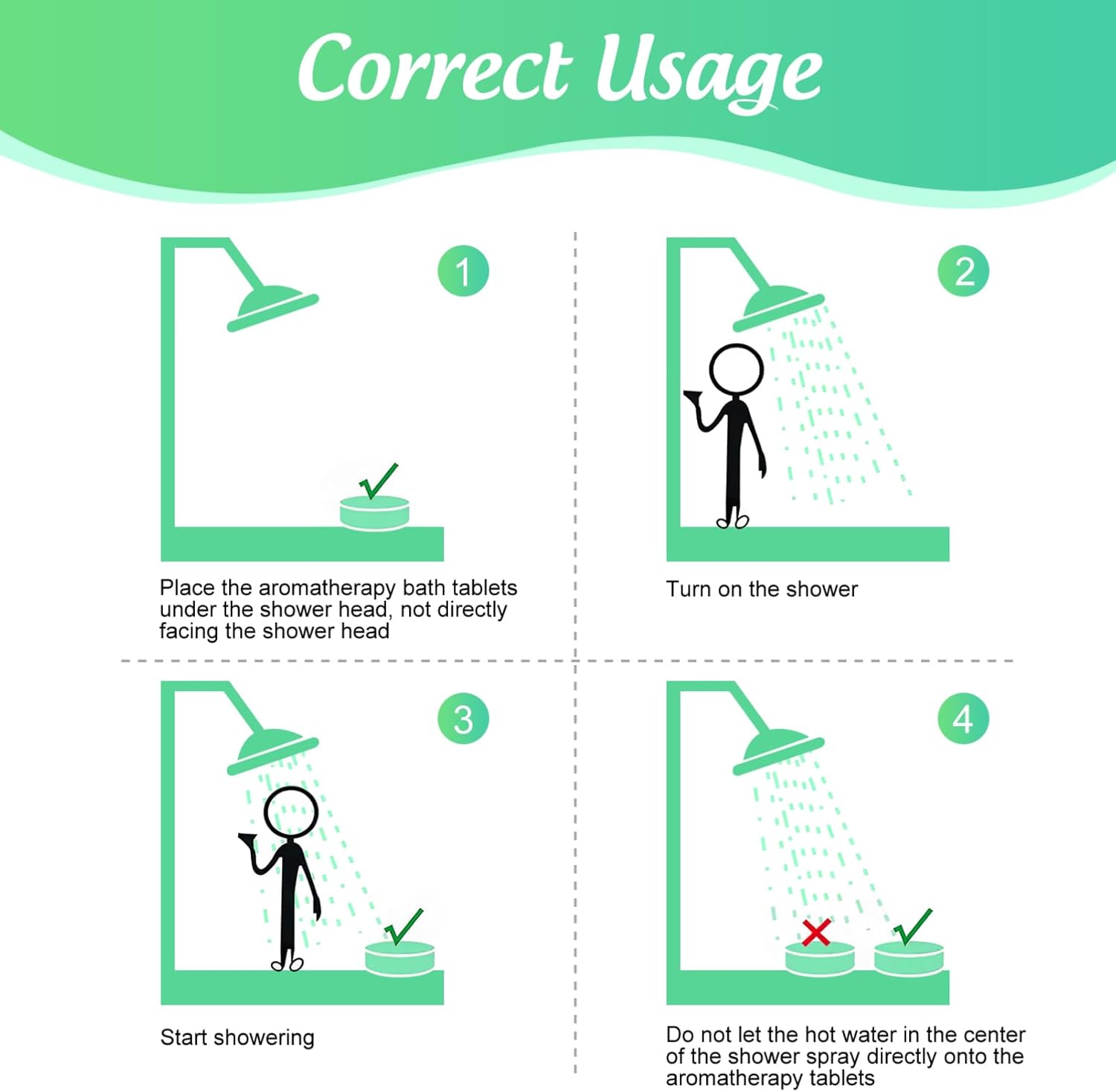 Correct Usage

1

Place the aromatherapy bath tablets under the shower head, not directly facing the shower head

2

Turn on the shower

3

Start showering

4

Do not let the hot water in the center of the shower spray directly onto the aromatherapy tablets