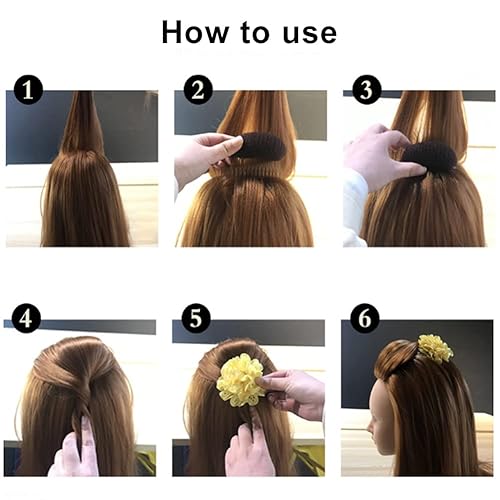 How to use

1

2

3

4

5

6