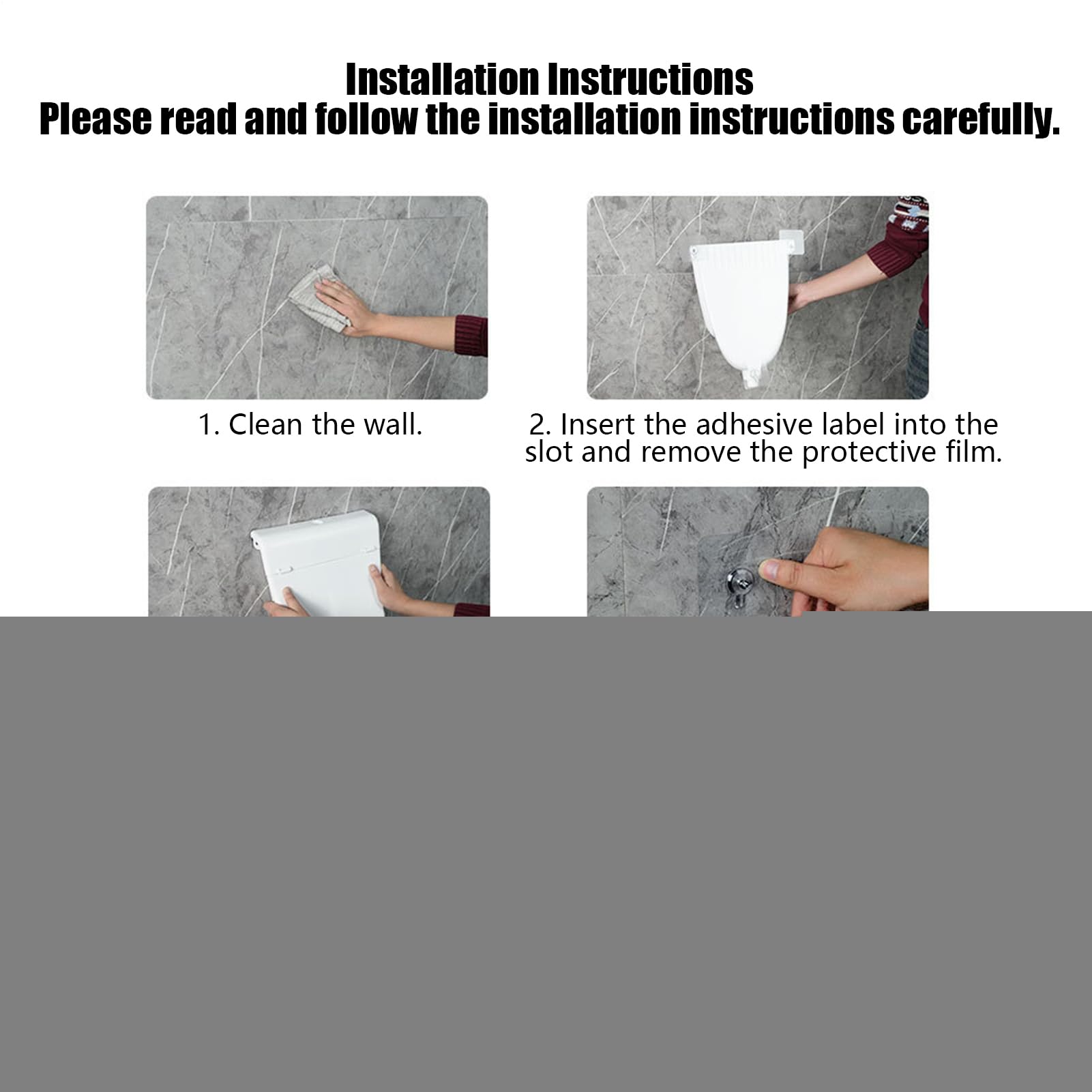 Installation Instructions
Please read and follow the installation instructions carefully.

1. Clean the wall.

2. Insert the adhesive label into the slot and remove the protective film.