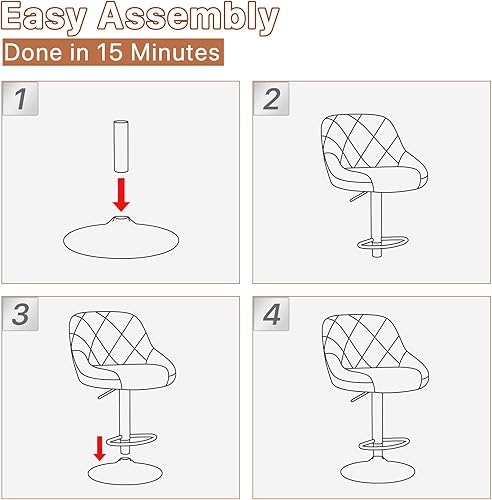 Easy Assembly

Done in 15 Minutes

1

2

3

4