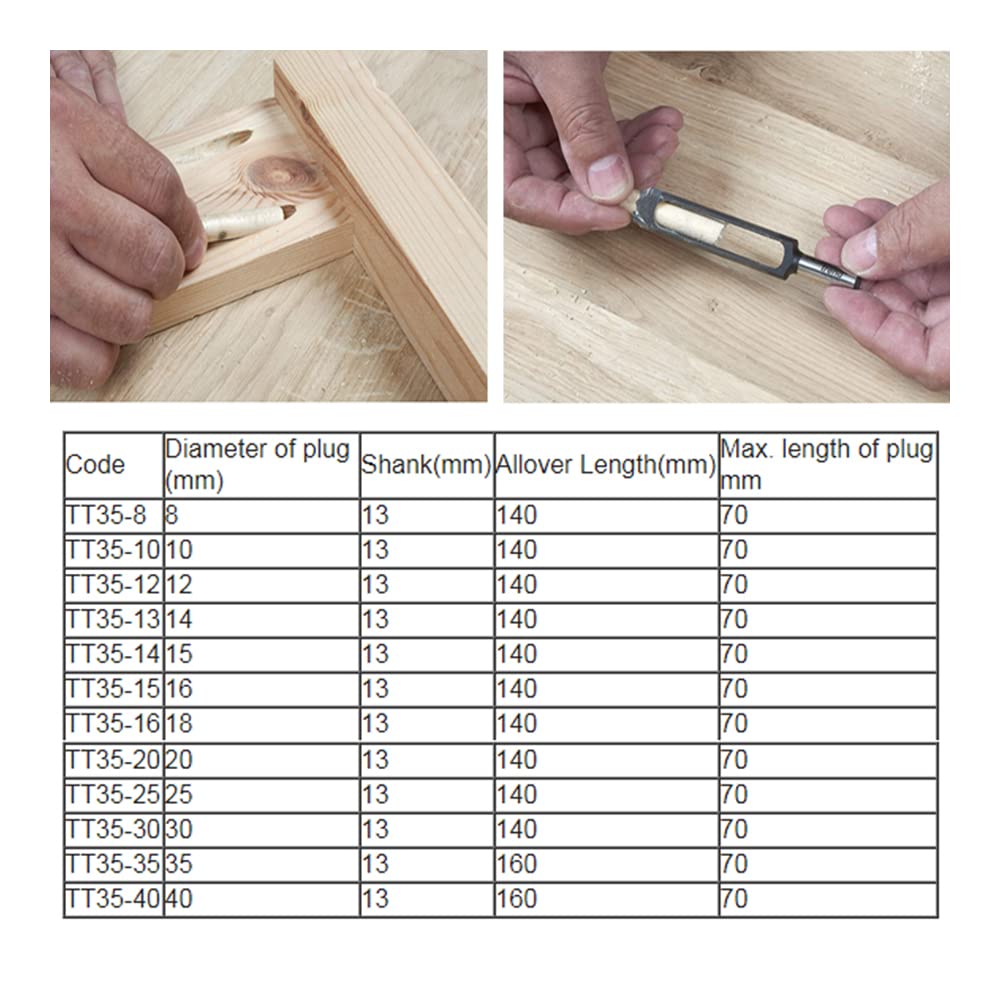 | Code | Diameter of plug (mm) | Shank(mm) | Allover Length(mm) | Max. length of plug mm |
|---|---|---|---|---|
| TT35-8 | 8 | 13 | 140 | 70 |
| TT35-10 | 10 | 13 | 140 | 70 |
| TT35-12 | 12 | 13 | 140 | 70 |
| TT35-13 | 14 | 13 | 140 | 70 |
| TT35-14 | 15 | 13 | 140 | 70 |
| TT35-15 | 16 | 13 | 140 | 70 |
| TT35-16 | 18 | 13 | 140 | 70 |
| TT35-20 | 20 | 13 | 140 | 70 |
| TT35-25 | 25 | 13 | 140 | 70 |
| TT35-30 | 30 | 13 | 140 | 70 |
| TT35-35 | 35 | 13 | 160 | 70 |
| TT35-40 | 40 | 13 | 160 | 70 |