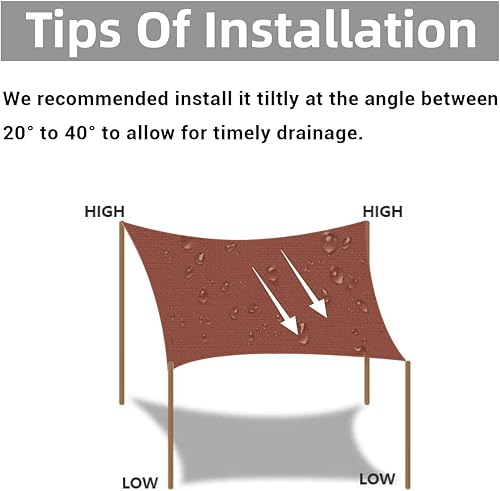 Tips Of Installation

We recommended install it tiltly at the angle between 20° to 40° to allow for timely drainage.

HIGH
HIGH
LOW
LOW