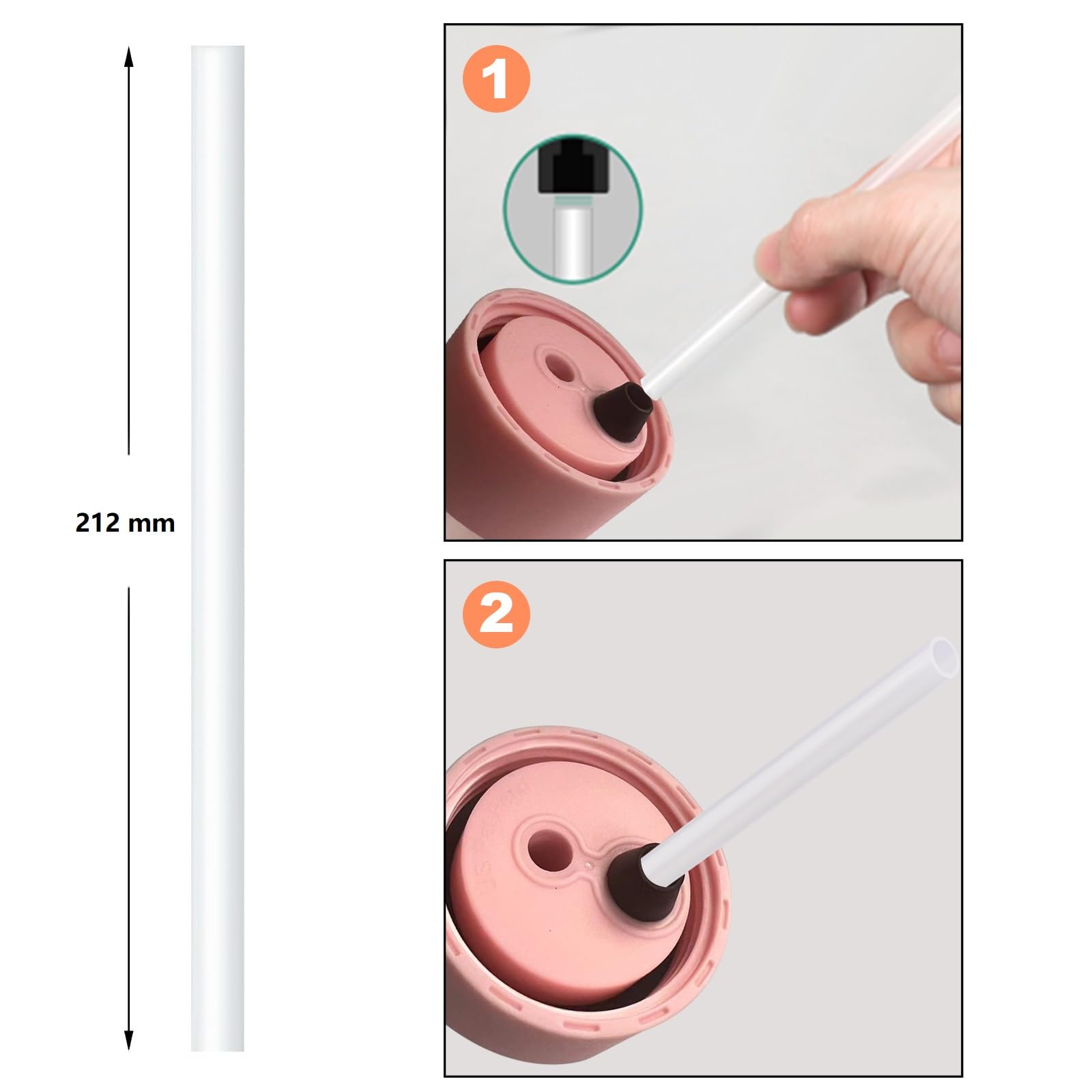 212 mm

1

2