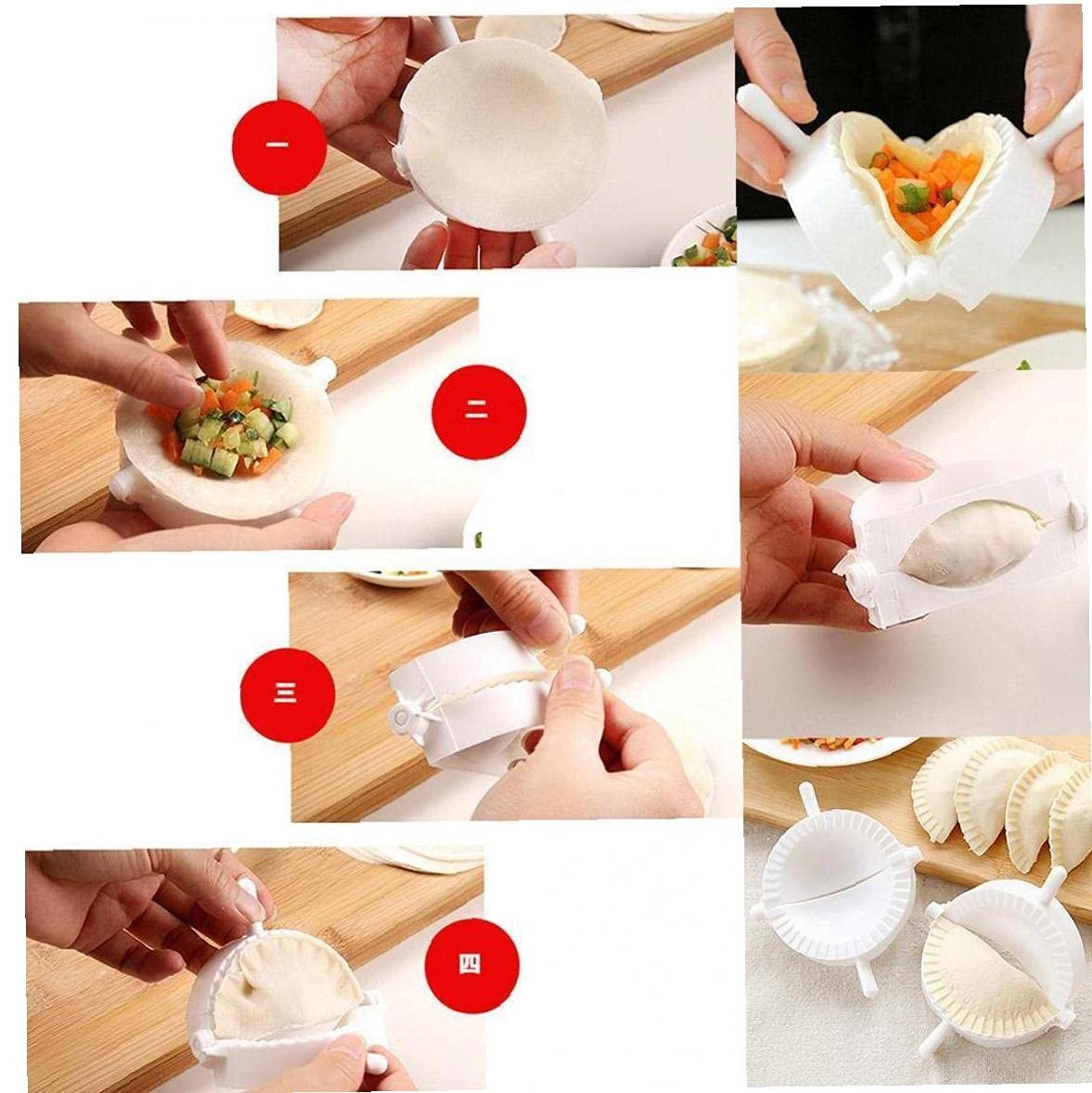 一

二

三

四