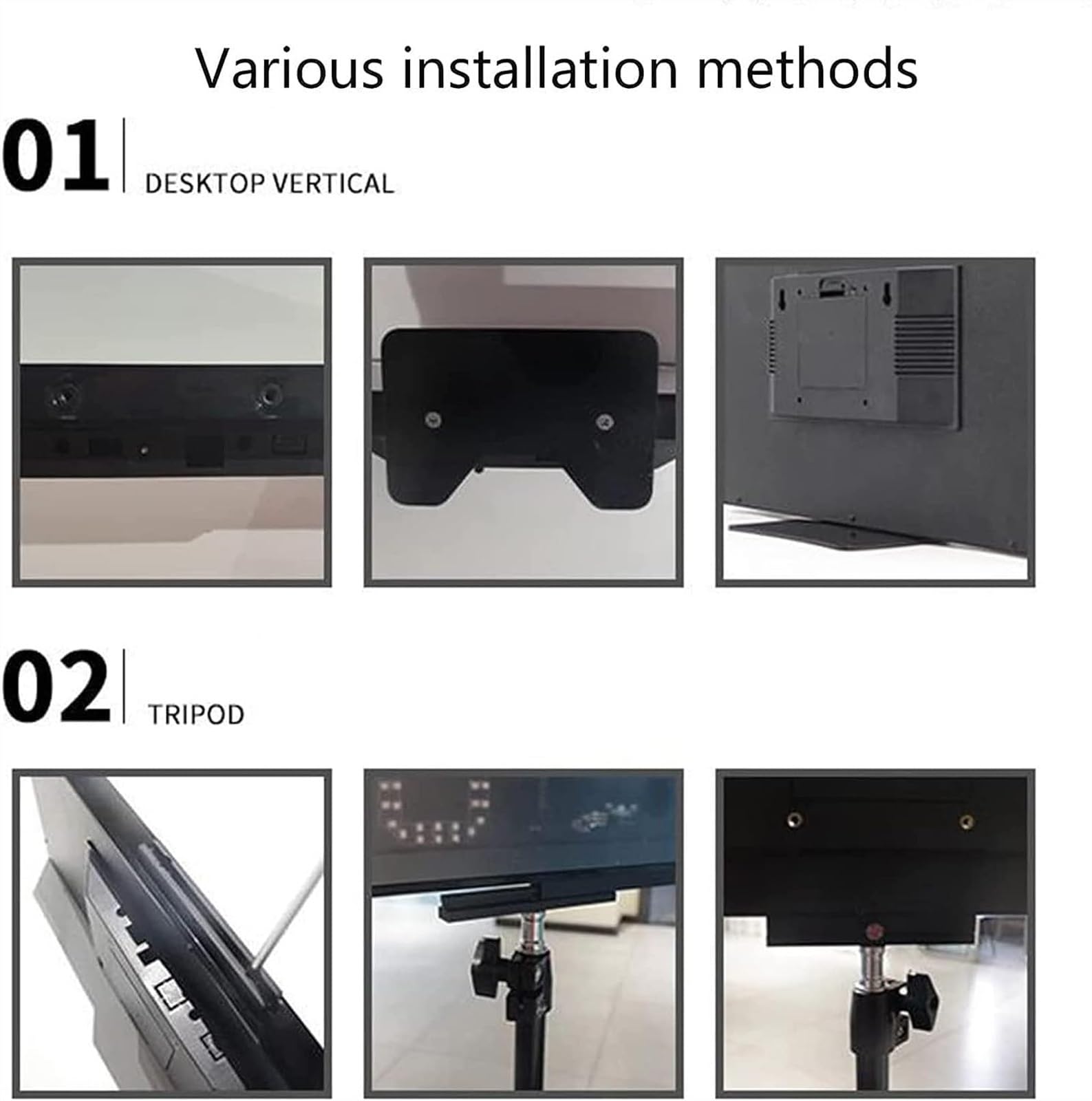 Various installation methods

01 DESKTOP VERTICAL

02 TRIPOD