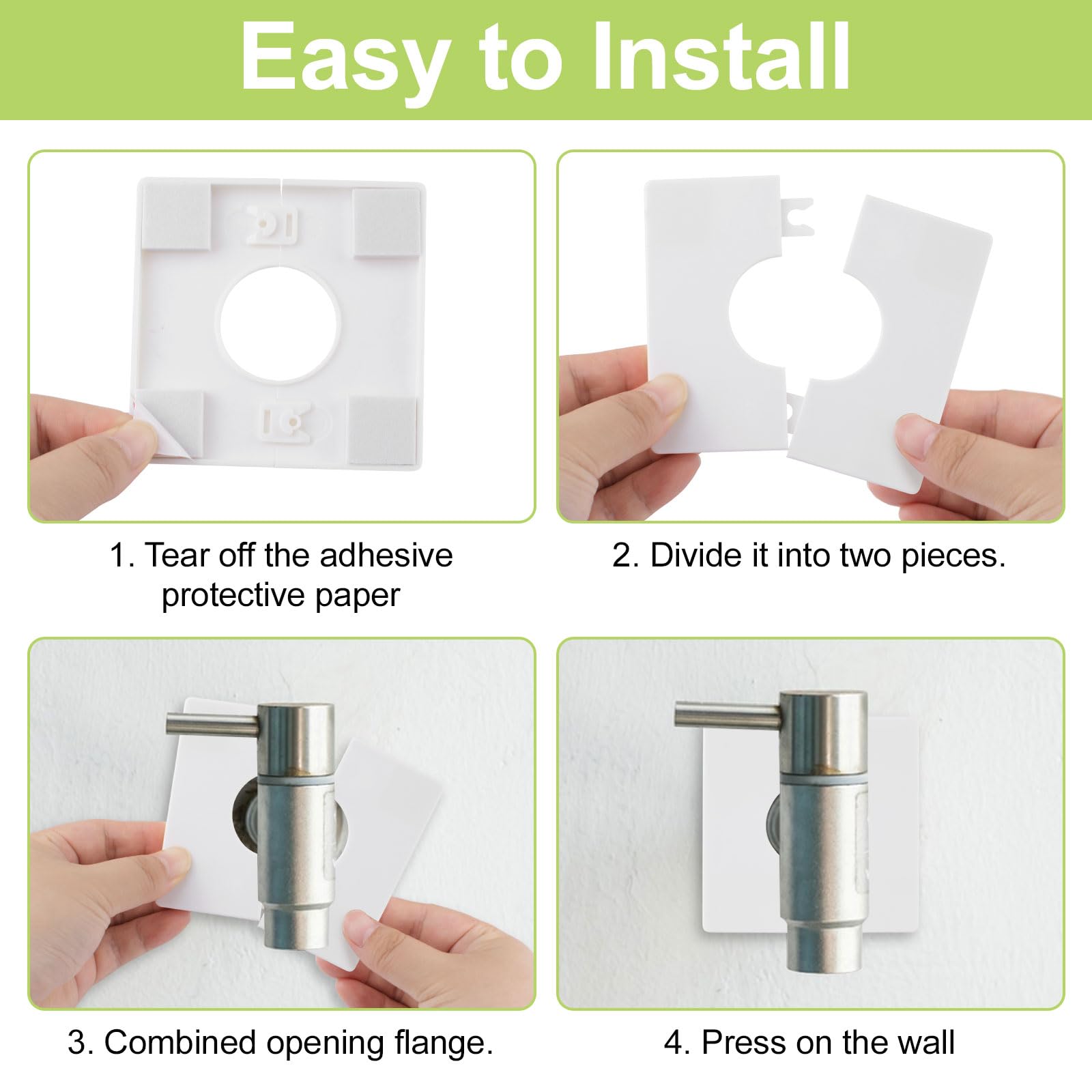 Easy to Install

1. Tear off the adhesive protective paper

2. Divide it into two pieces.

3. Combined opening flange.

4. Press on the wall