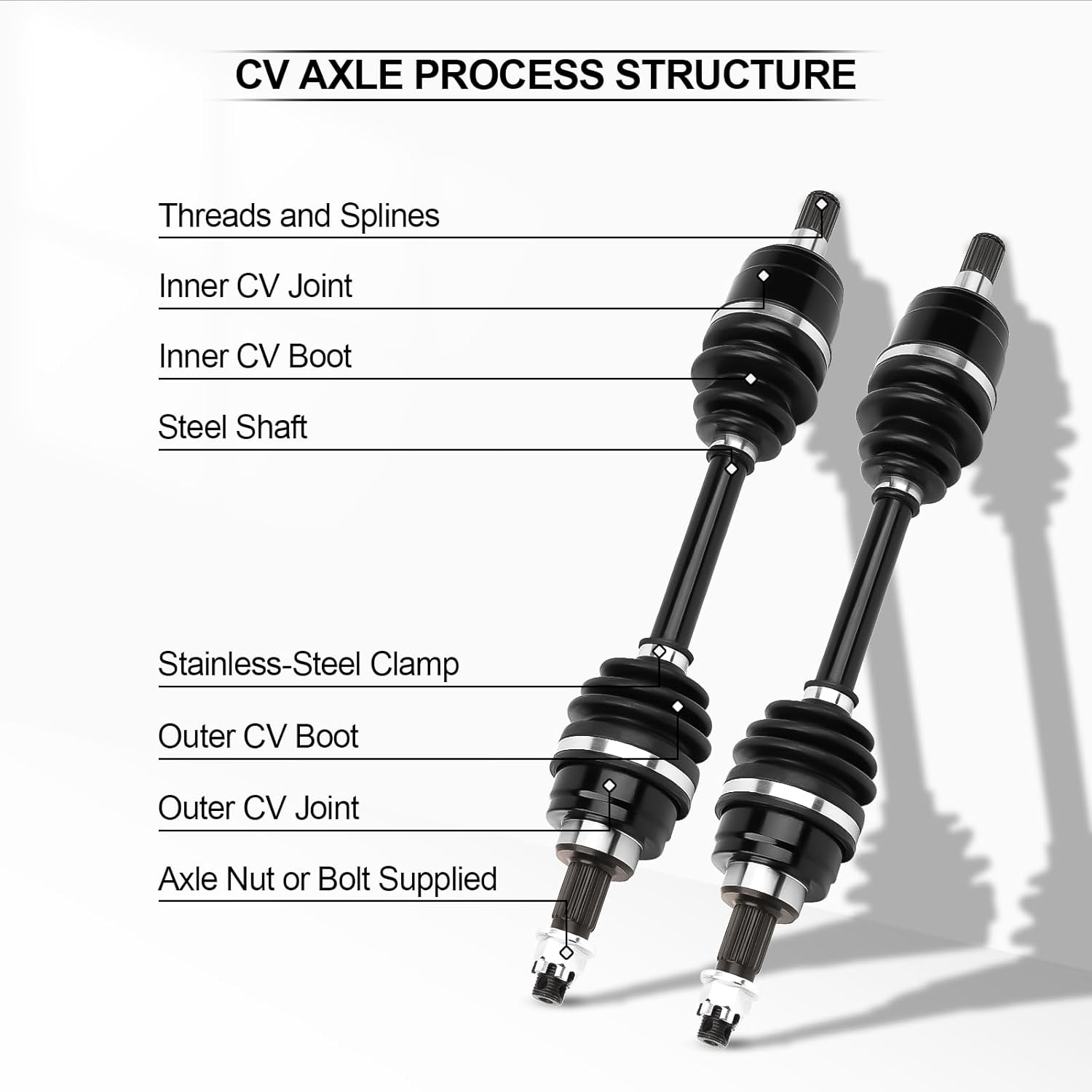 CV AXLE PROCESS STRUCTURE

Threads and Splines

Inner CV Joint

Inner CV Boot

Steel Shaft

Stainless-Steel Clamp

Outer CV Boot

Outer CV Joint

Axle Nut or Bolt Supplied