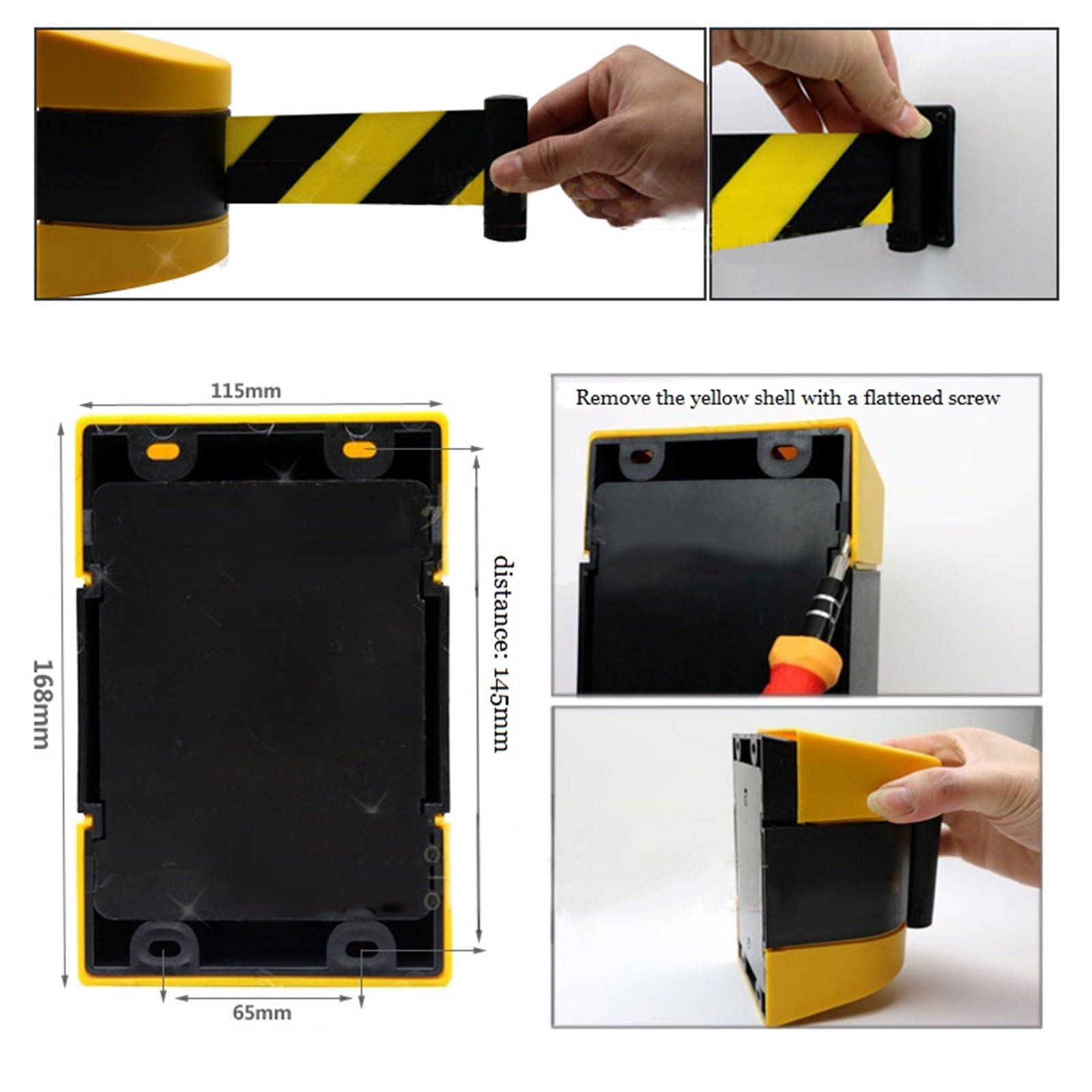 115mm

168mm

distance: 145mm

65mm

Remove the yellow shell with a flattened screw