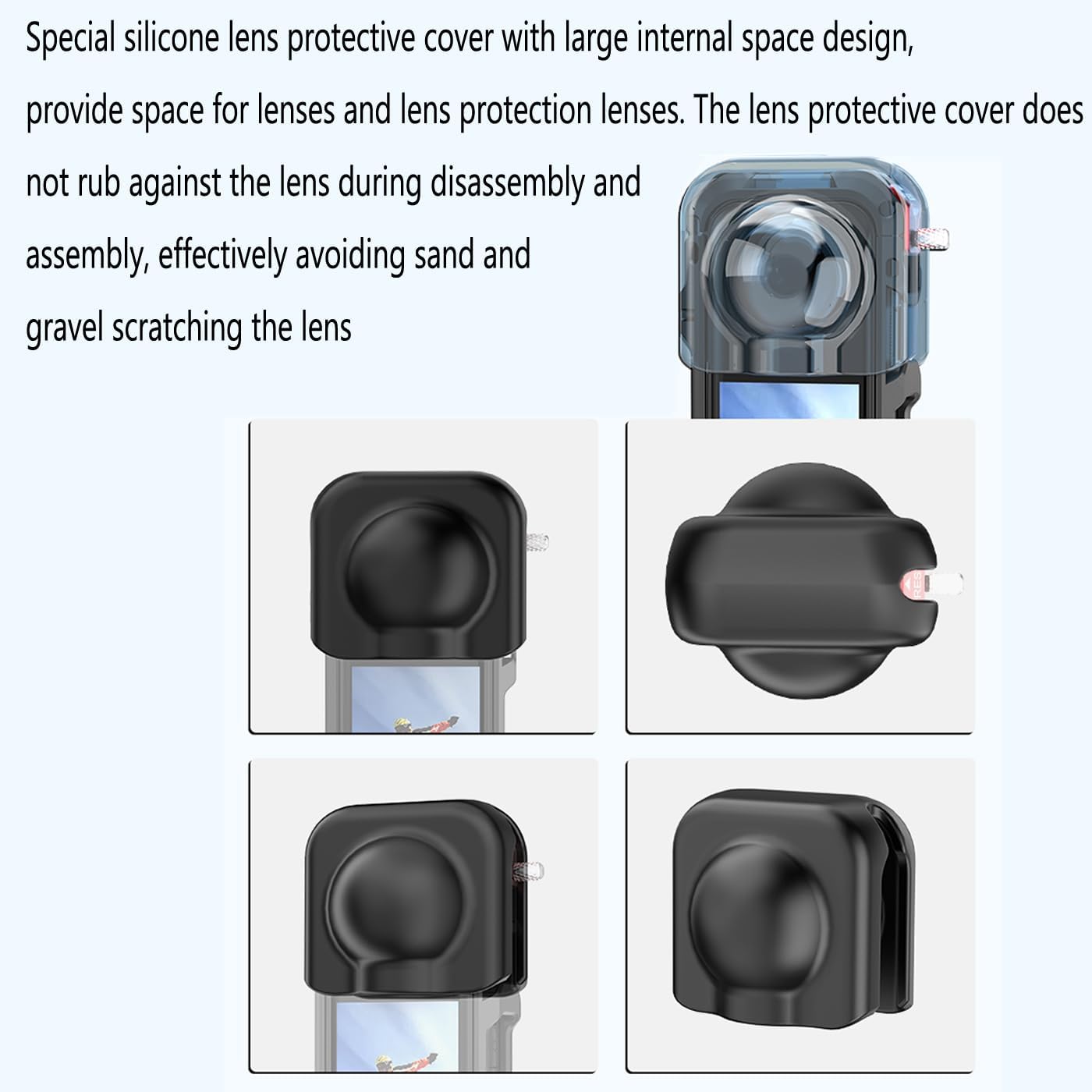 Special silicone lens protective cover with large internal space design, provide space for lenses and lens protection lenses. The lens protective cover does not rub against the lens during disassembly and assembly, effectively avoiding sand and gravel scratching the lens