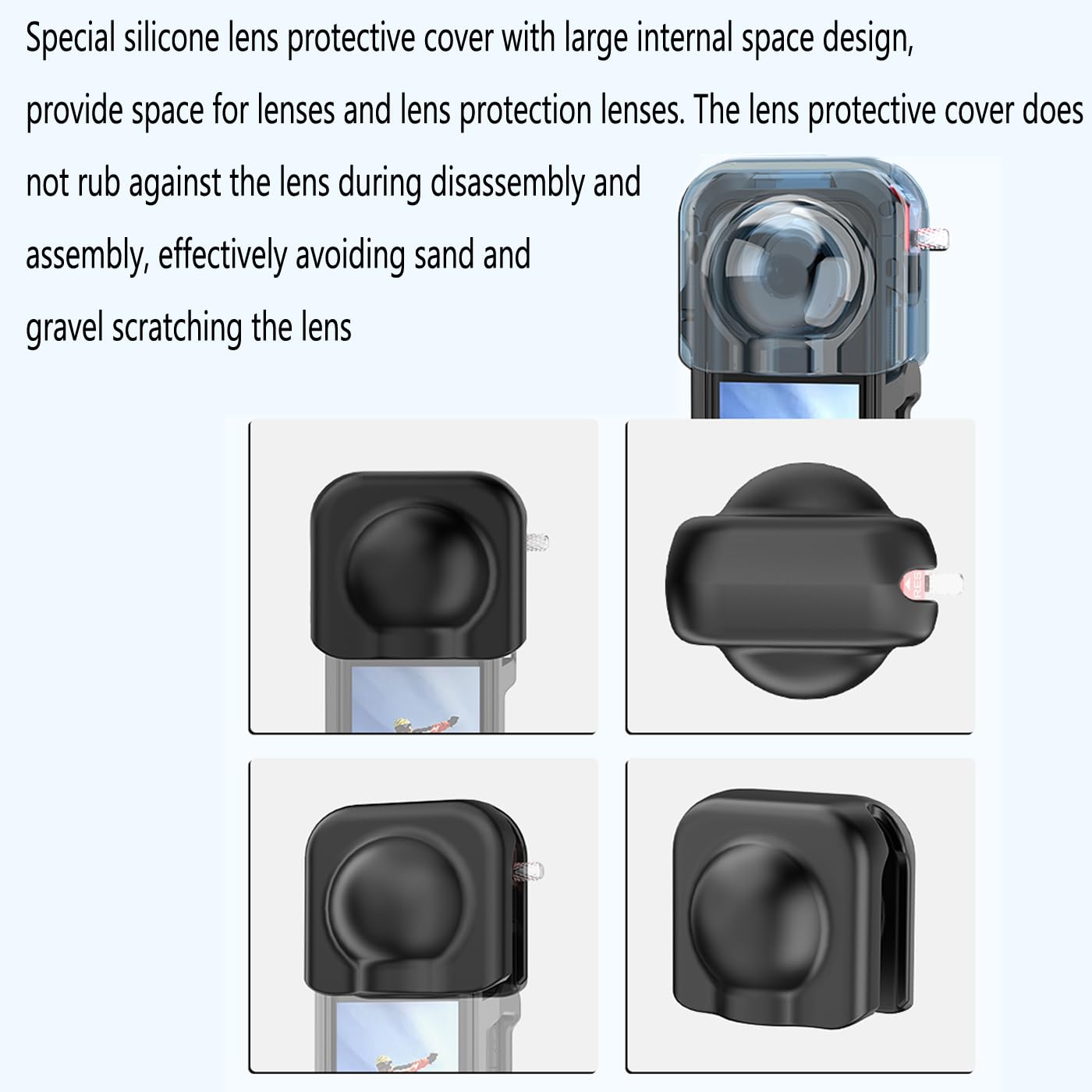 Special silicone lens protective cover with large internal space design, provide space for lenses and lens protection lenses. The lens protective cover does not rub against the lens during disassembly and assembly, effectively avoiding sand and gravel scratching the lens