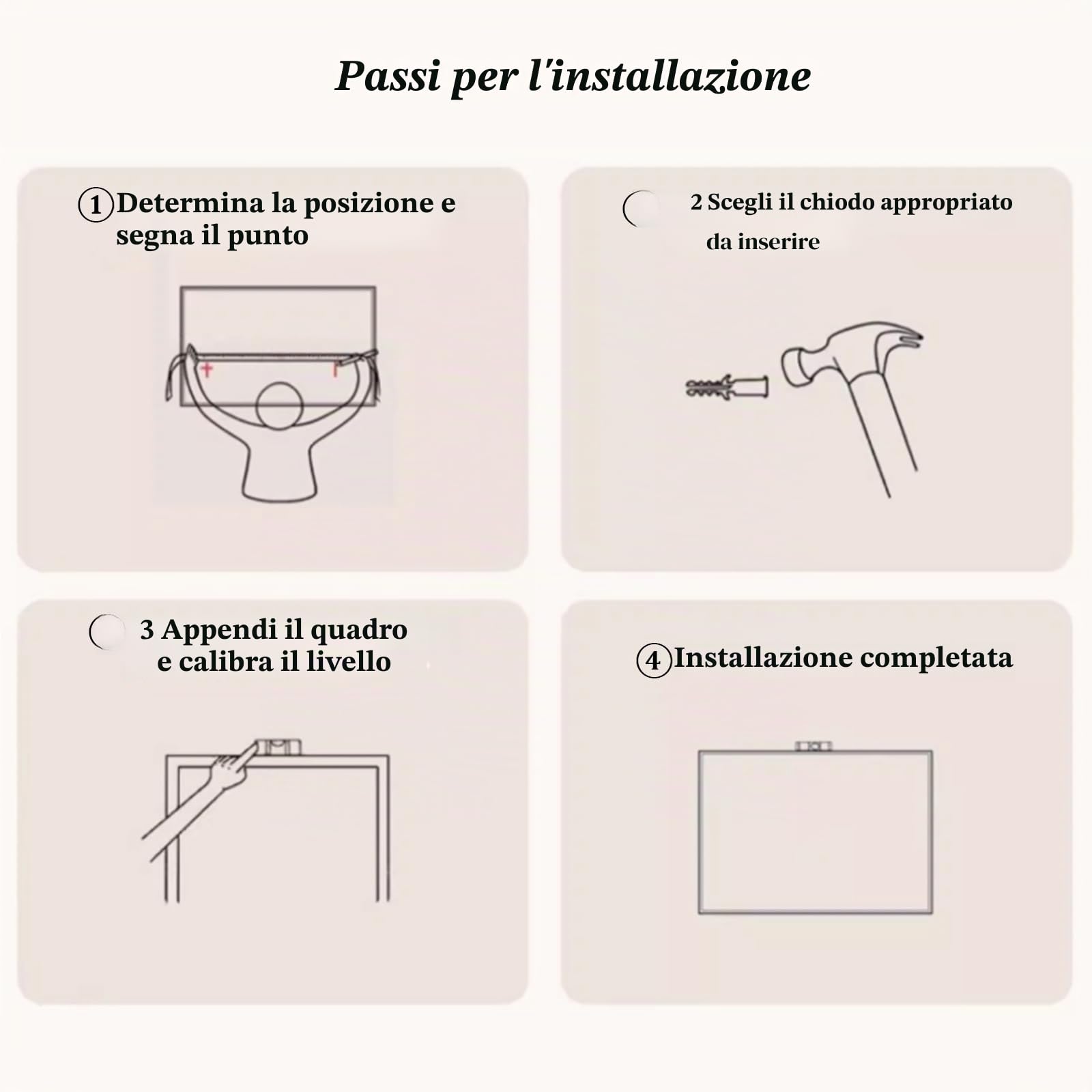 Passi per l'installazione

1 Determina la posizione e segna il punto

2 Scegli il chiodo appropriato da inserire

3 Appendi il quadro e calibra il livello

4 Installazione completata