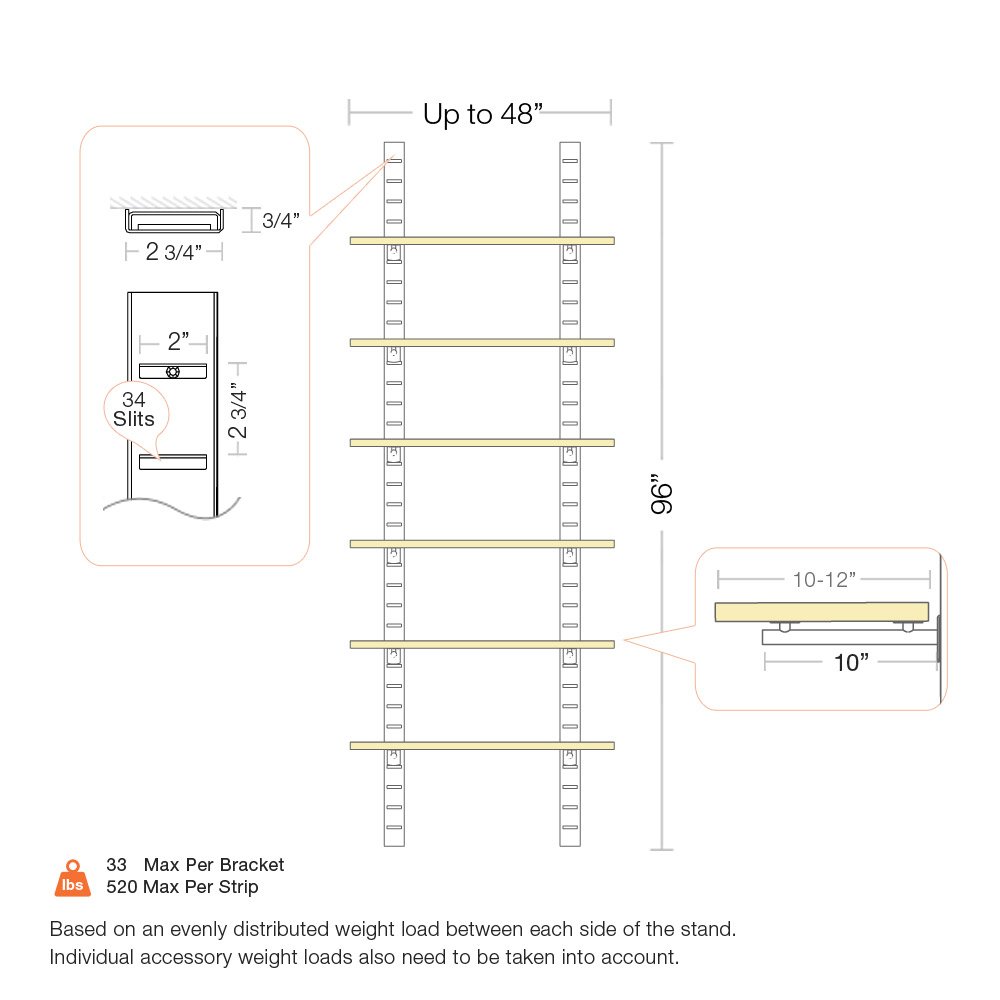 Up to 48”

3/4”

2 3/4”

2”

34 Slits

2 3/4”

96”

10-12”

10”

lbs

33 Max Per Bracket
520 Max Per Strip

Based on an evenly distributed weight load between each side of the stand.
Individual accessory weight loads also need to be taken into account.