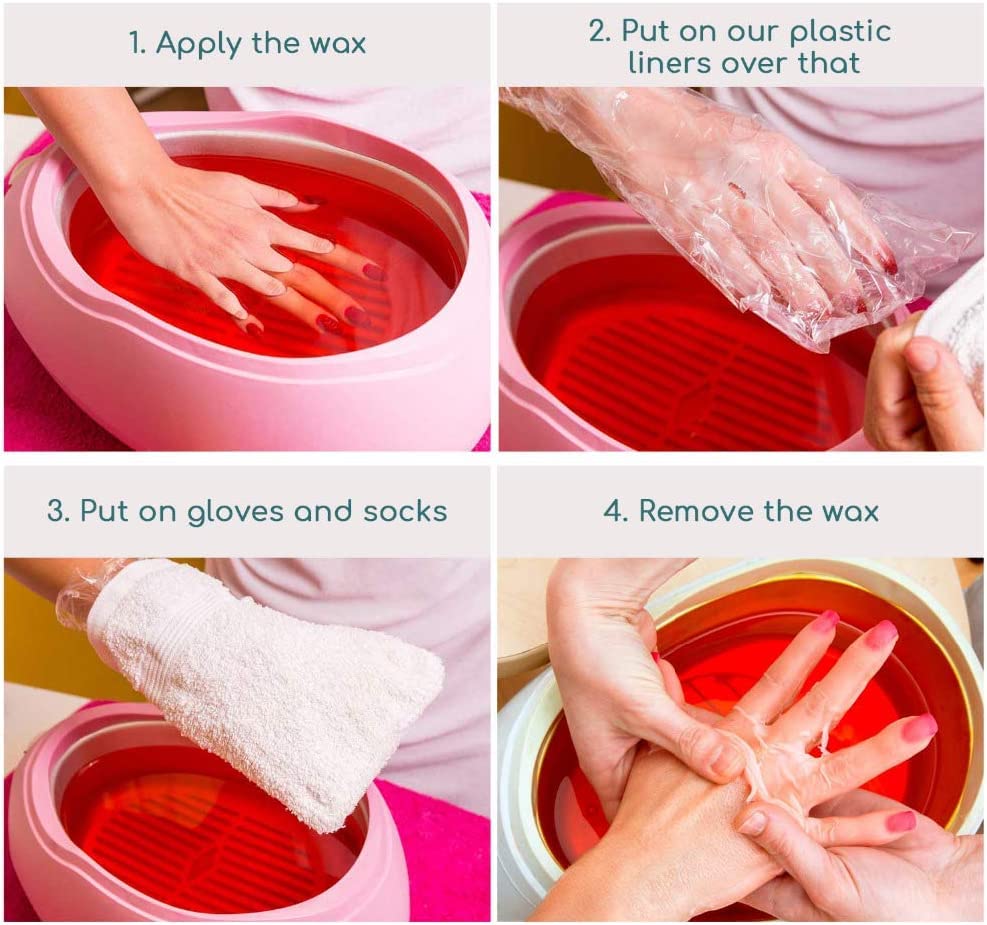 1. Apply the wax

2. Put on our plastic liners over that

3. Put on gloves and socks

4. Remove the wax