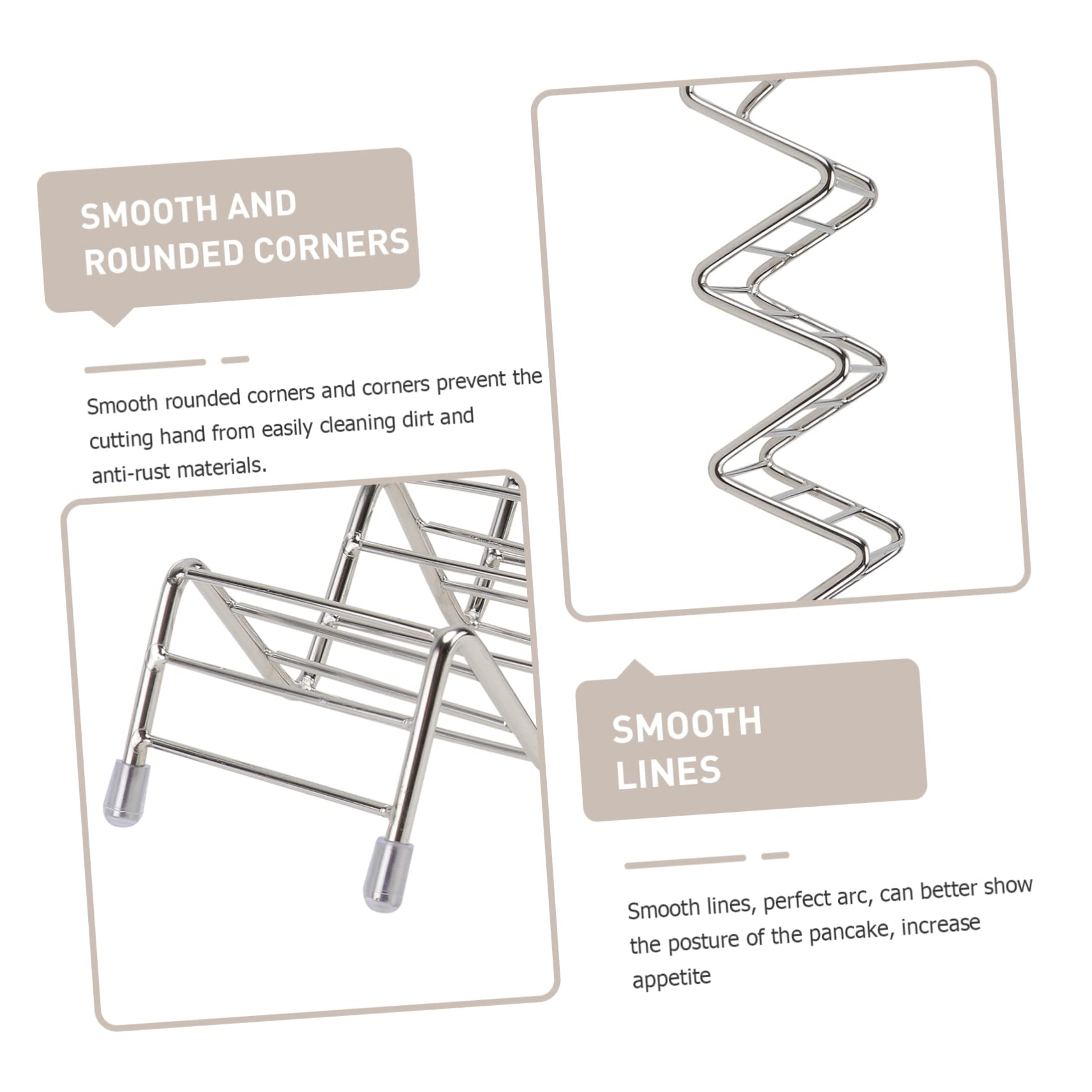 SMOOTH AND ROUNDED CORNERS

Smooth rounded corners and corners prevent the cutting hand from easily cleaning dirt and anti-rust materials.

SMOOTH LINES

Smooth lines, perfect arc, can better show the posture of the pancake, increase appetite