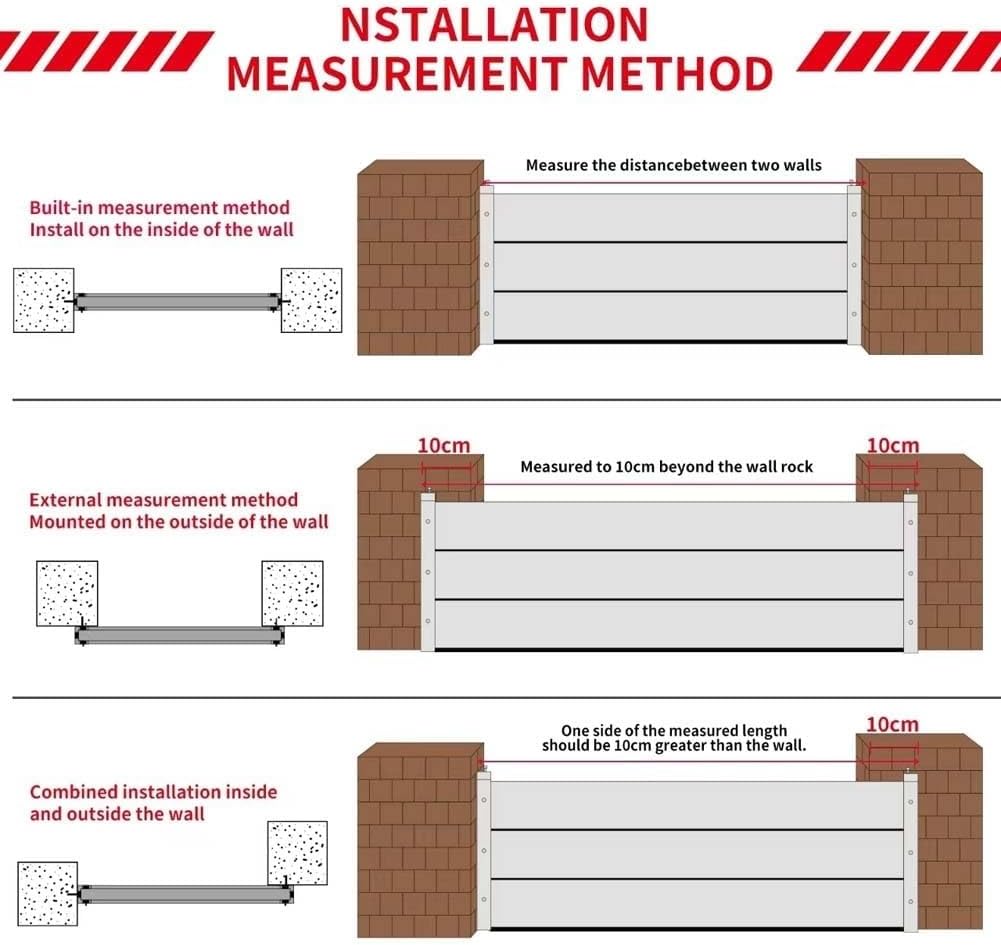 NSTALLATION
MEASUREMENT METHOD

Built-in measurement method
Install on the inside of the wall

Measure the distancebetween two walls

External measurement method
Mounted on the outside of the wall

10cm

Measured to 10cm beyond the wall rock

10cm

Combined installation inside and outside the wall

One side of the measured length should be 10cm greater than the wall.

10cm