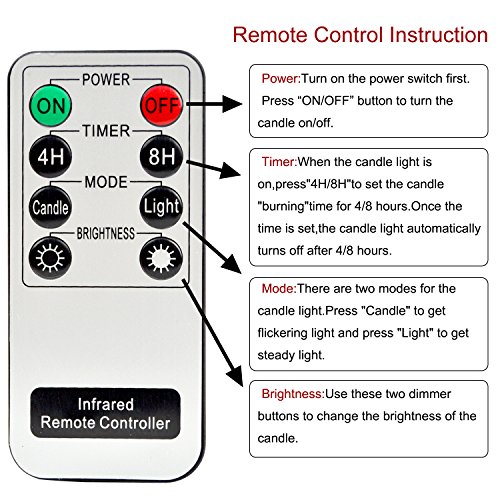 Remote Control Instruction

POWER
ON
OFF
TIMER
4H
8H
MODE
Candle
Light
BRIGHTNESS

Infrared
Remote Controller

Power:Turn on the power switch first. Press "ON/OFF" button to turn the candle on/off.

Timer:When the candle light is on,press"4H/8H"to set the candle "burning"time for 4/8 hours.Once the time is set,the candle light automatically turns off after 4/8 hours.

Mode:There are two modes for the candle light.Press "Candle" to get flickering light and press "Light" to get steady light.

Brightness:Use these two dimmer buttons to change the brightness of the candle.