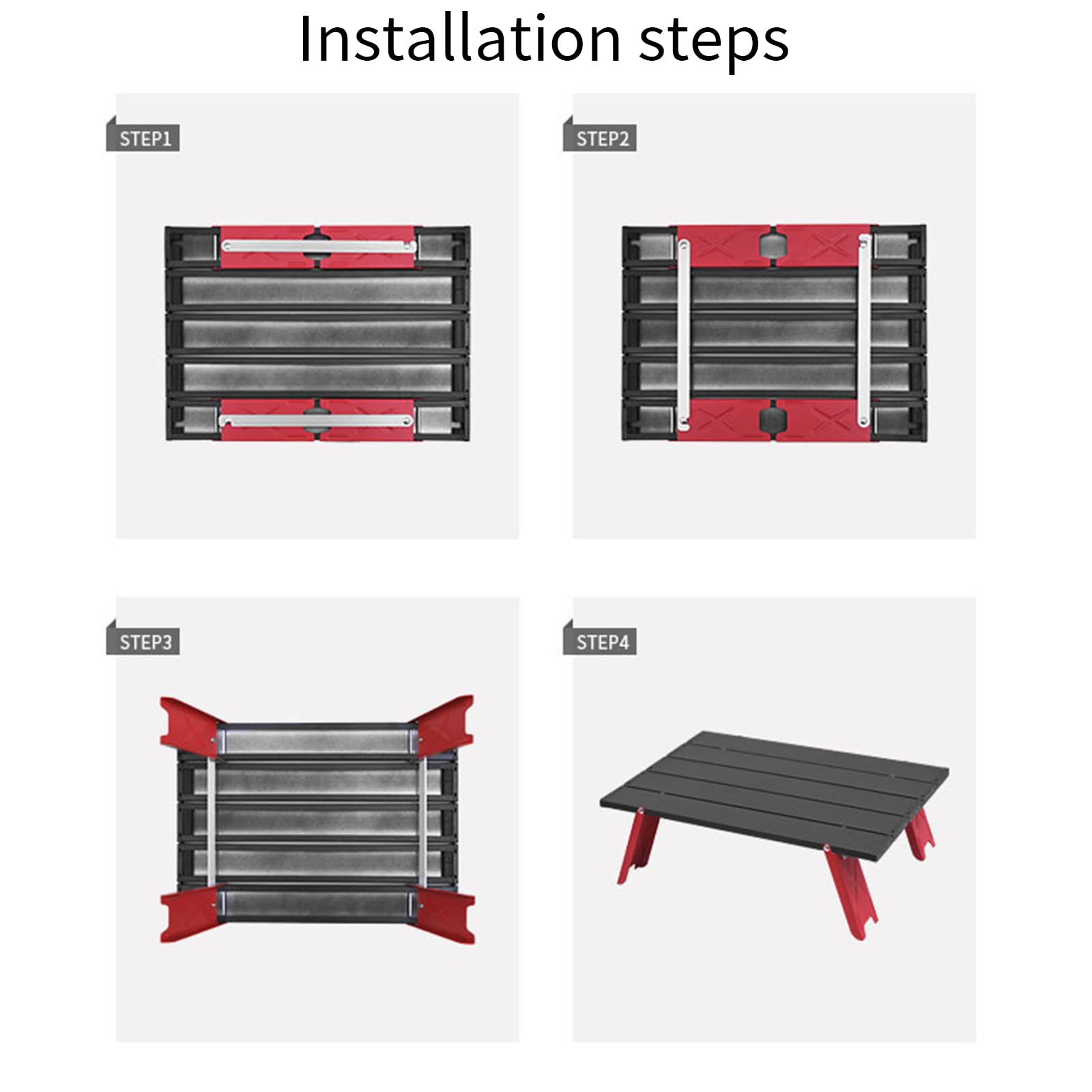 Installation steps

STEP1

STEP2

STEP3

STEP4