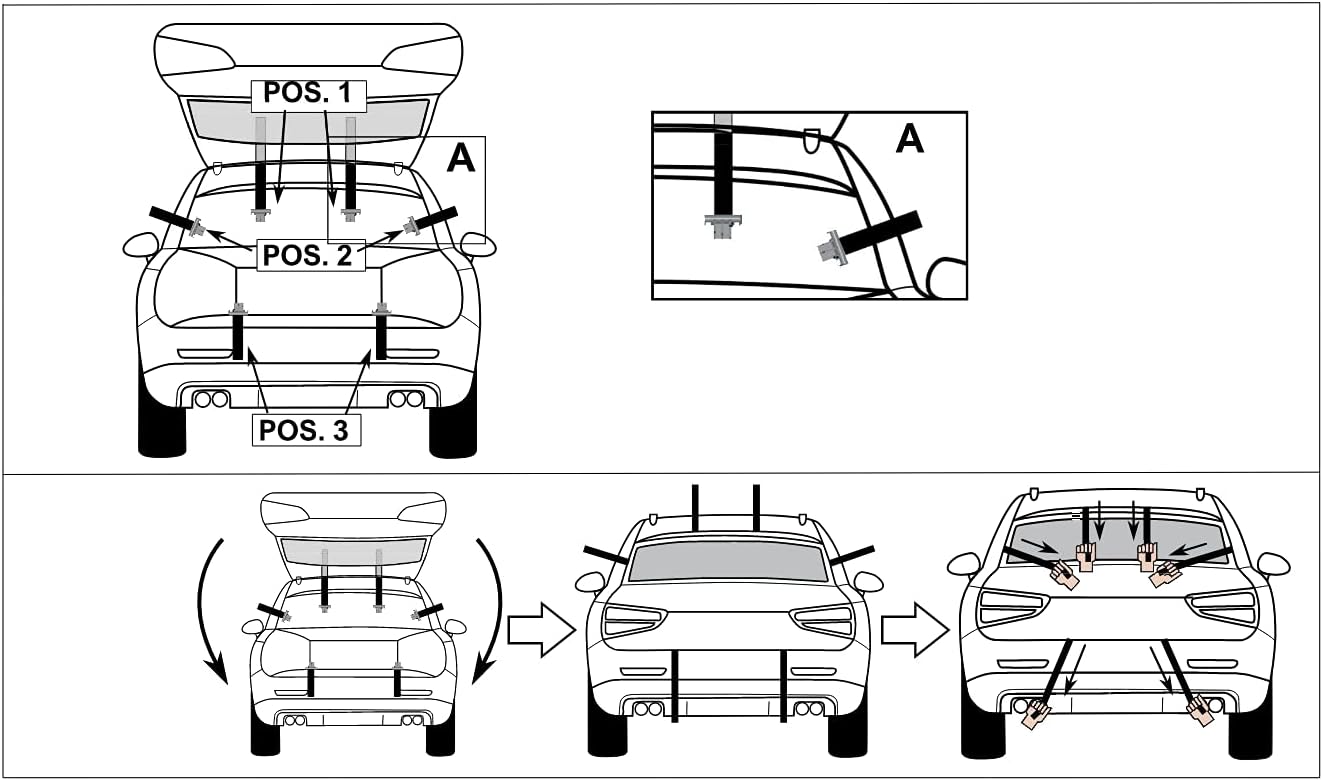 POS. 1
A
POS. 2
POS. 3
A