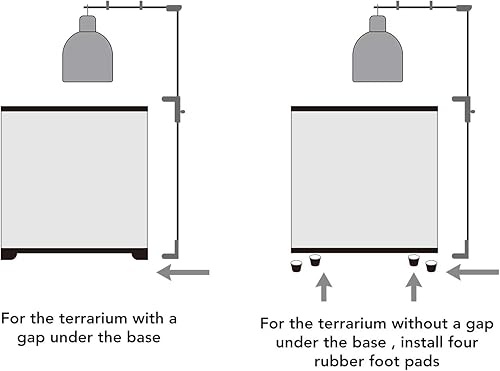 For the terrarium with a gap under the base

For the terrarium without a gap under the base , install four rubber foot pads