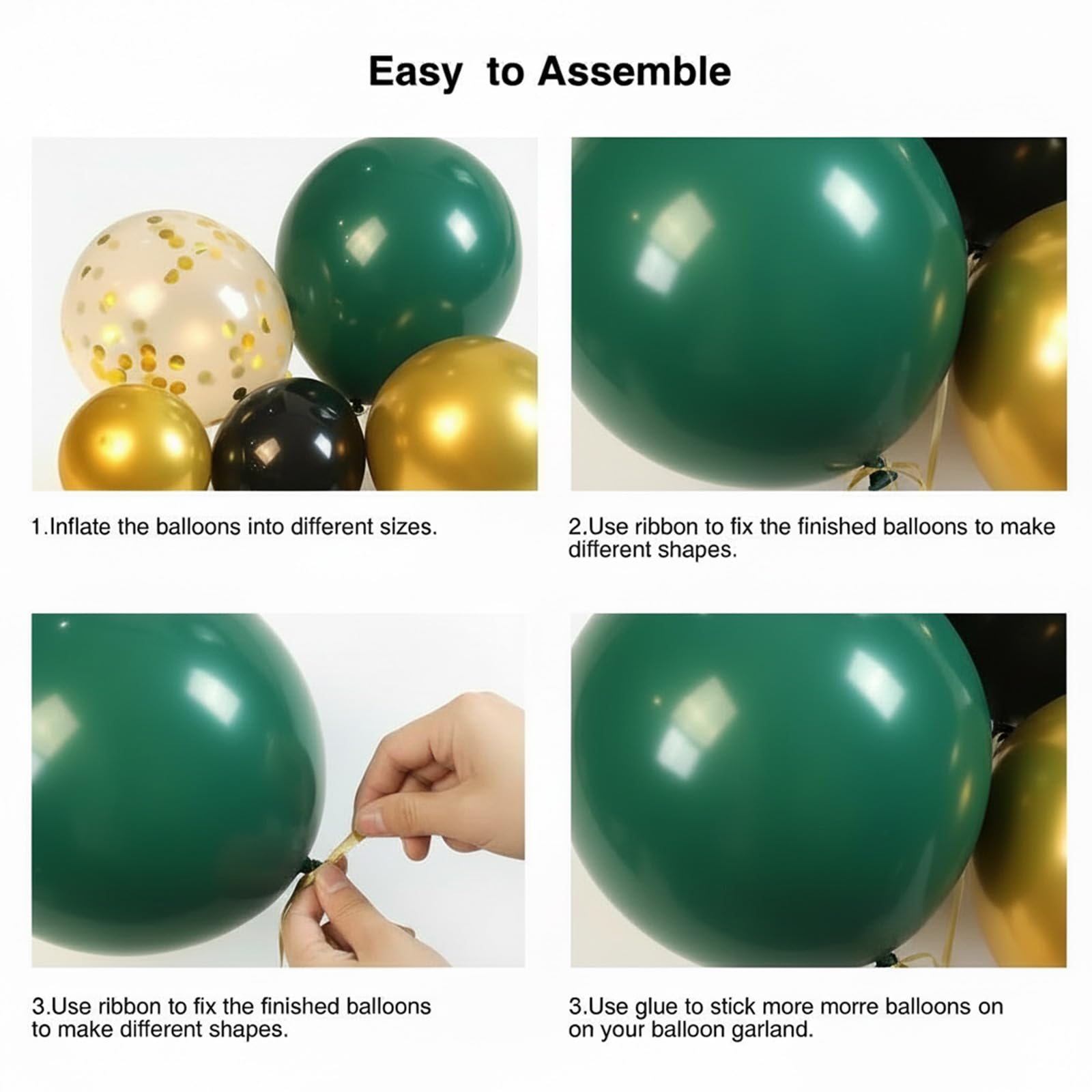 Easy to Assemble

1.Inflate the balloons into different sizes.

2.Use ribbon to fix the finished balloons to make different shapes.

3.Use ribbon to fix the finished balloons to make different shapes.

3.Use glue to stick more morre balloons on on your balloon garland.