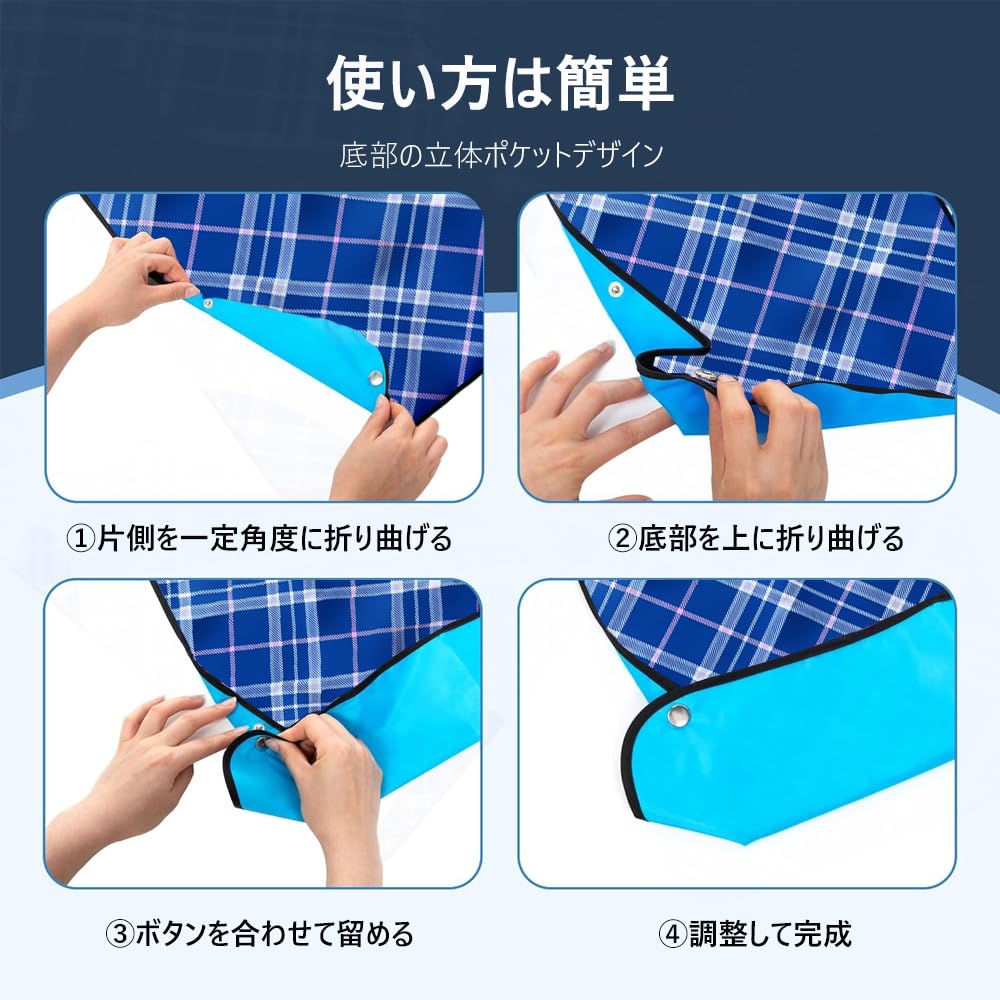 使い方は簡単

底部の立体ポケットデザイン

①片側を一定角度に折り曲げる

②底部を上に折り曲げる

③ボタンを合わせて留める

④調整して完成