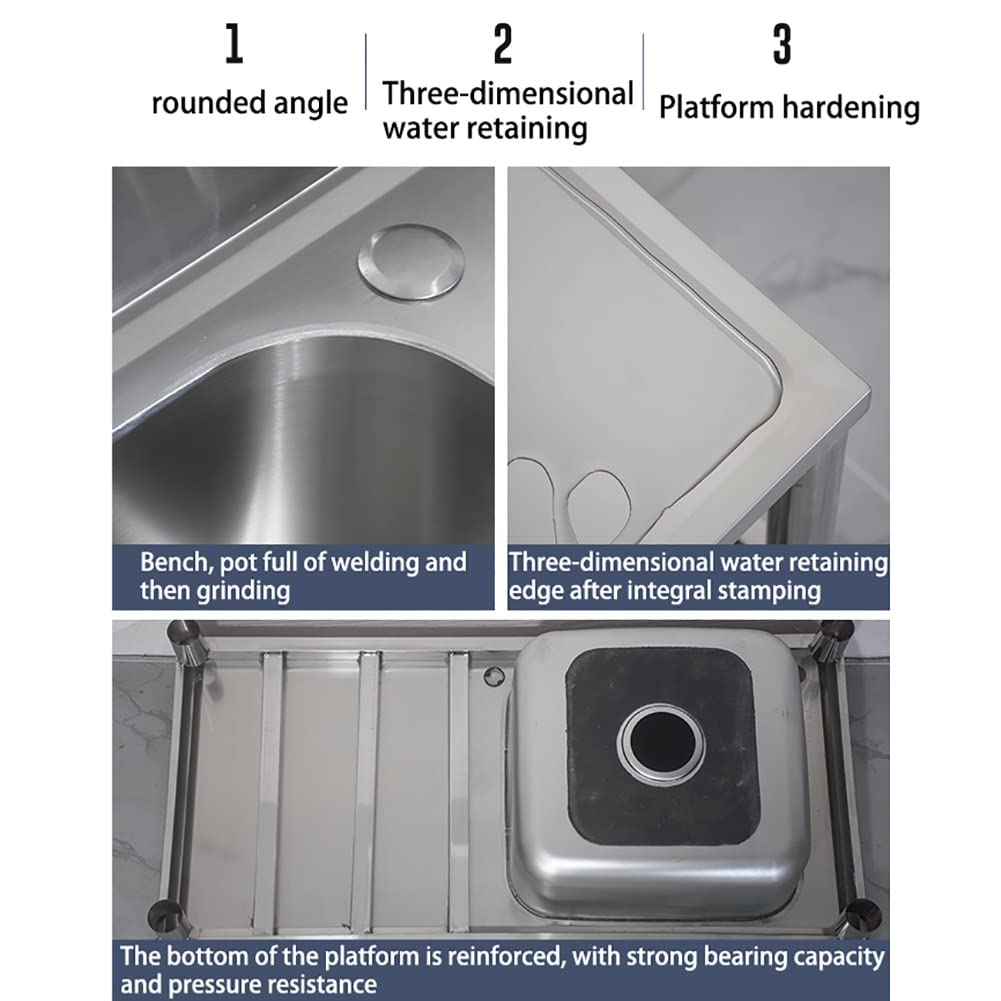 1

rounded angle

2

Three-dimensional water retaining

3

Platform hardening

Bench, pot full of welding and then grinding

Three-dimensional water retaining edge after integral stamping

The bottom of the platform is reinforced, with strong bearing capacity and pressure resistance