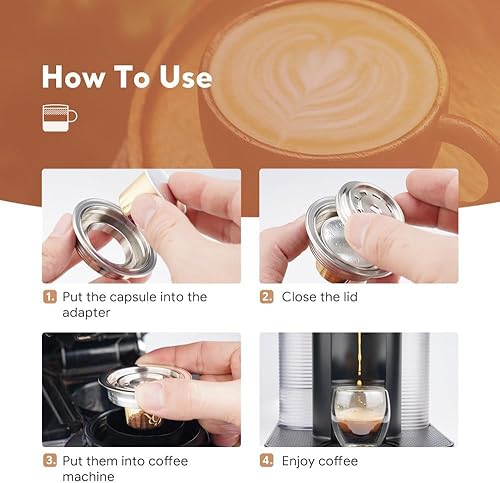 How To Use

1. Put the capsule into the adapter

2. Close the lid

3. Put them into coffee machine

4. Enjoy coffee