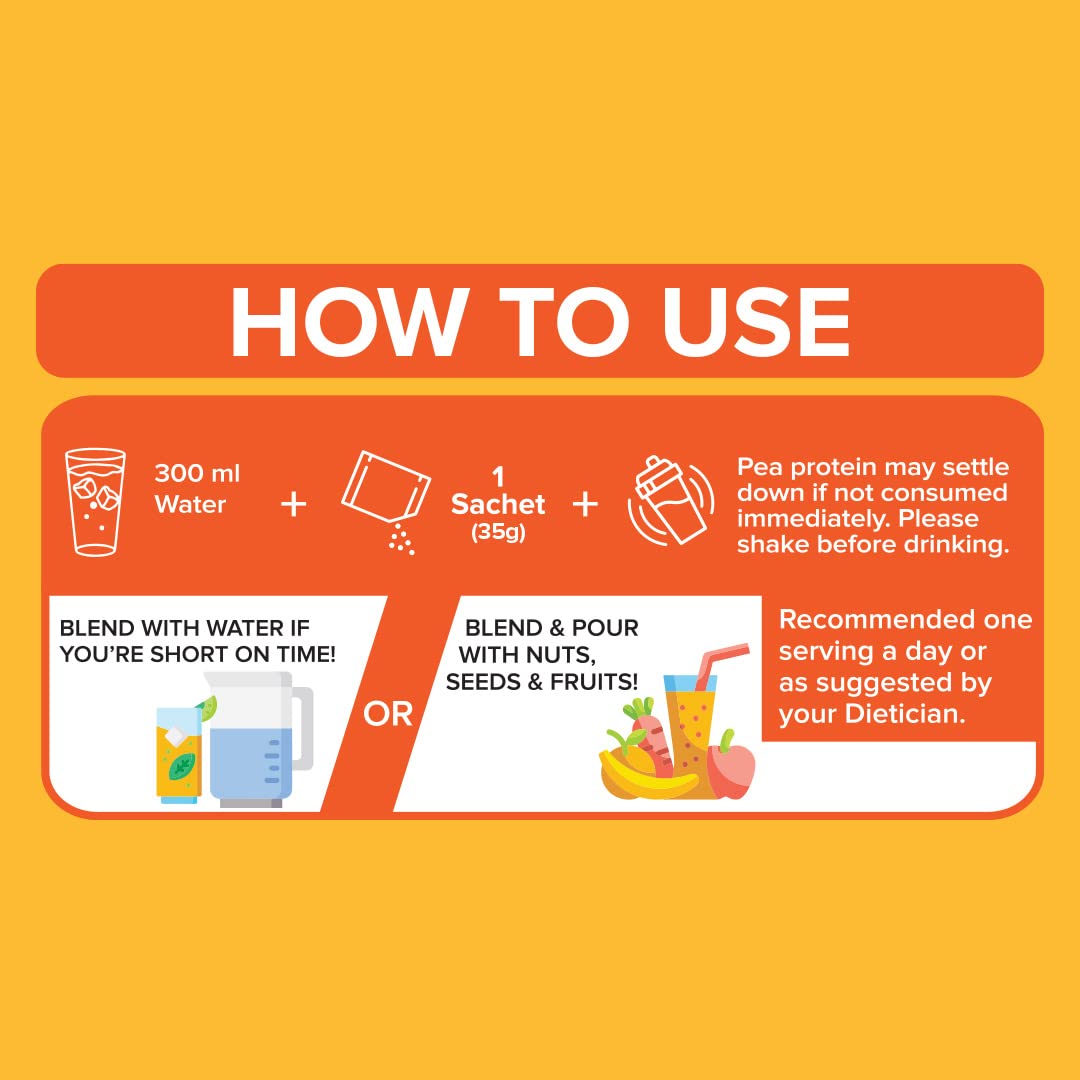 HOW TO USE

300 ml Water + 1 Sachet (35g) + Pea protein may settle down if not consumed immediately. Please shake before drinking.

BLEND WITH WATER IF YOU'RE SHORT ON TIME!

OR

BLEND & POUR WITH NUTS, SEEDS & FRUITS!

Recommended one serving a day or as suggested by your Dietician.