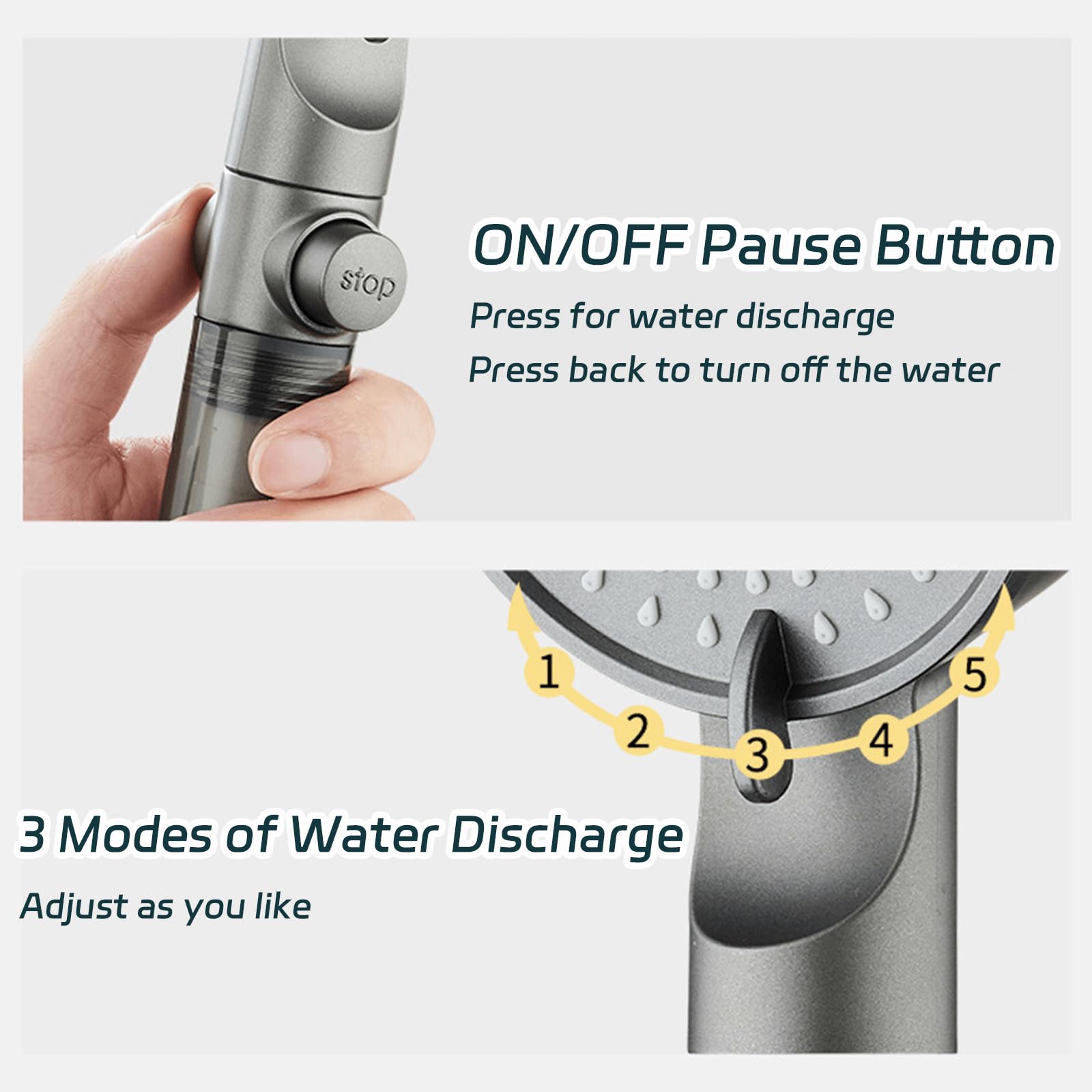 stop

ON/OFF Pause Button

Press for water discharge

Press back to turn off the water

1
2
3
4
5

3 Modes of Water Discharge

Adjust as you like