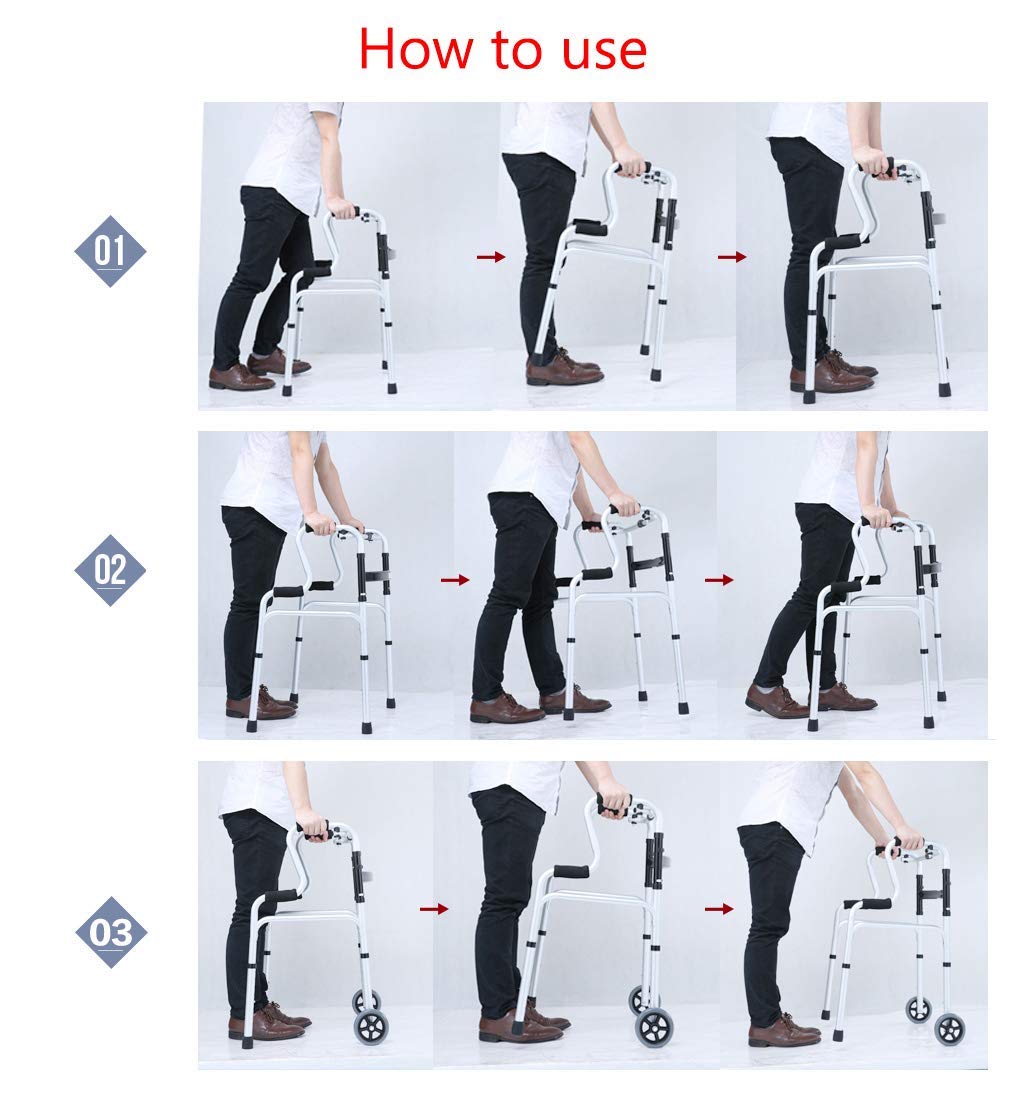 How to use

01

02

03