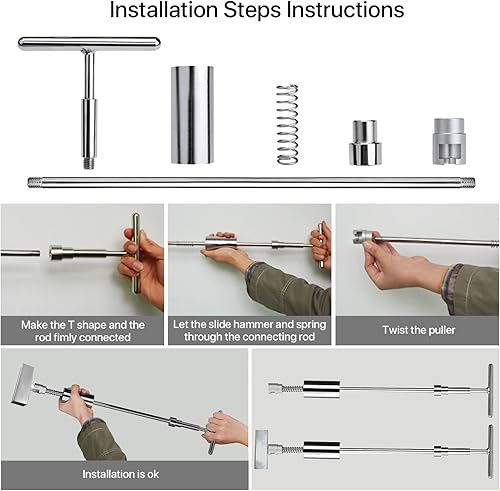 Installation Steps Instructions

Make the T shape and the rod fimly connected

Let the slide hammer and spring through the connecting rod

Twist the puller

Installation is ok