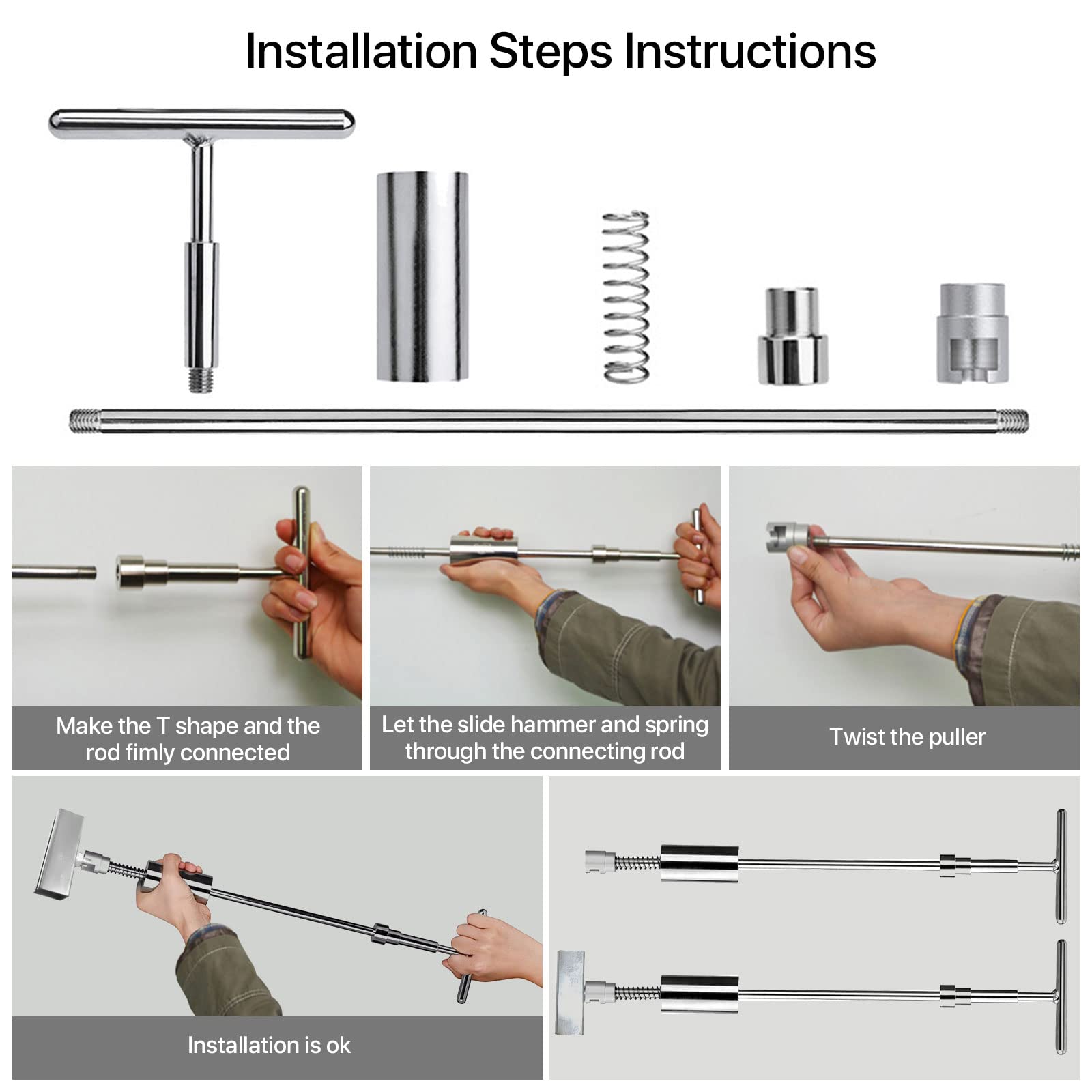 Installation Steps Instructions

Make the T shape and the rod fimly connected

Let the slide hammer and spring through the connecting rod

Twist the puller

Installation is ok