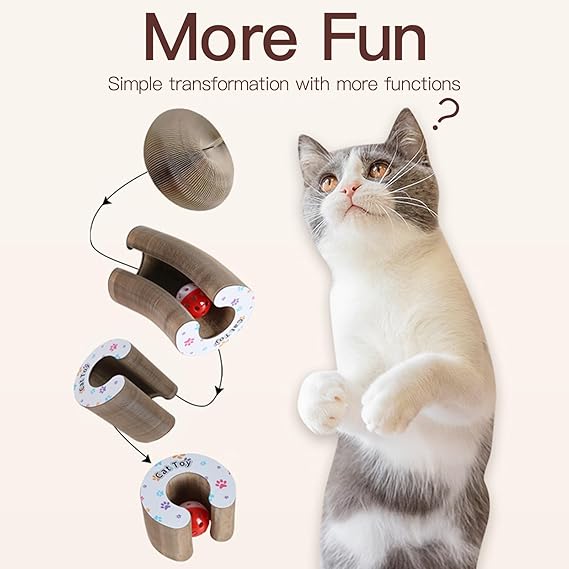 More Fun

Simple transformation with more functions

?

Cat Toy

Cat Toy

Cat Toy