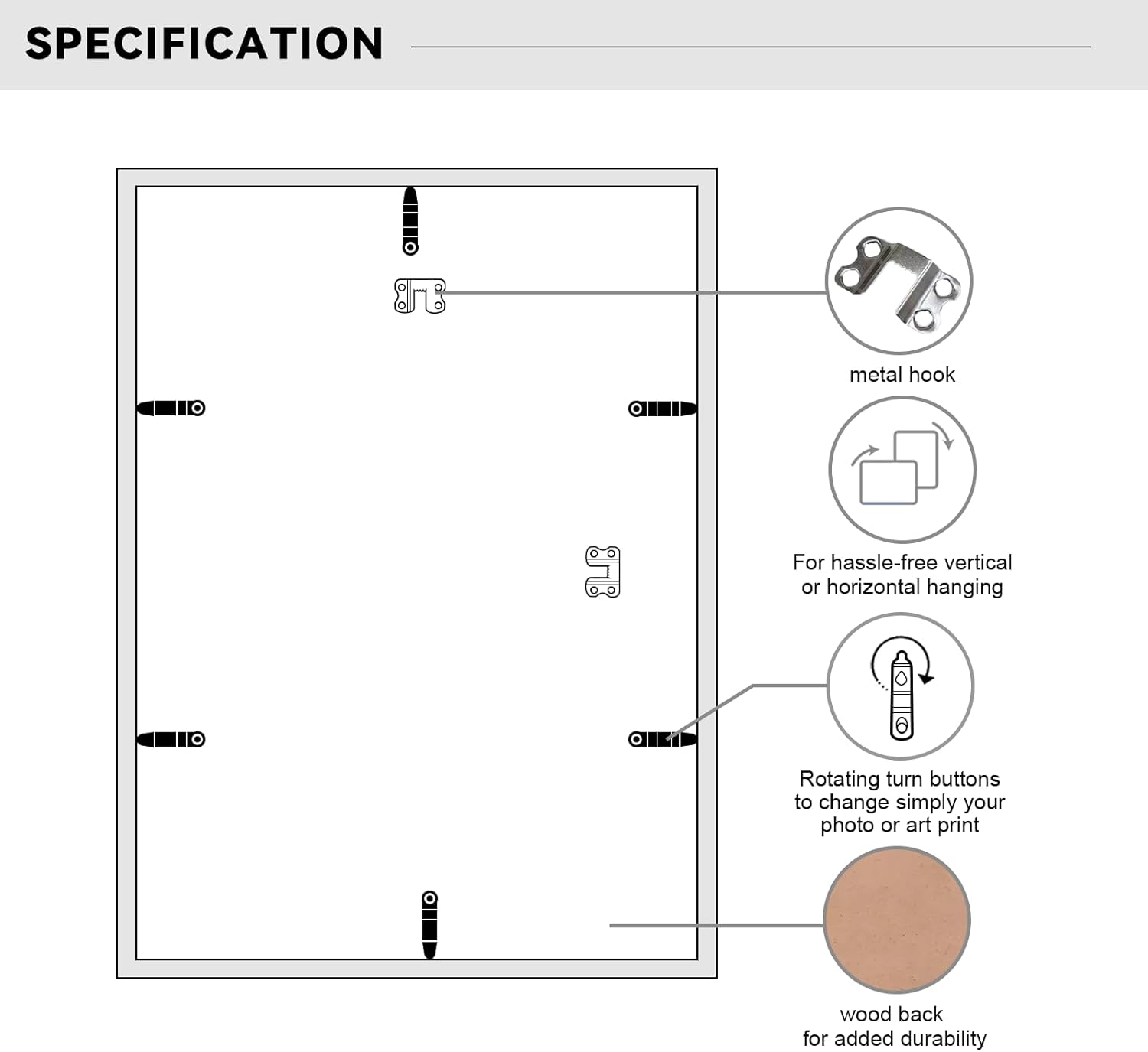 SPECIFICATION

metal hook

For hassle-free vertical or horizontal hanging

Rotating turn buttons to change simply your photo or art print

wood back for added durability