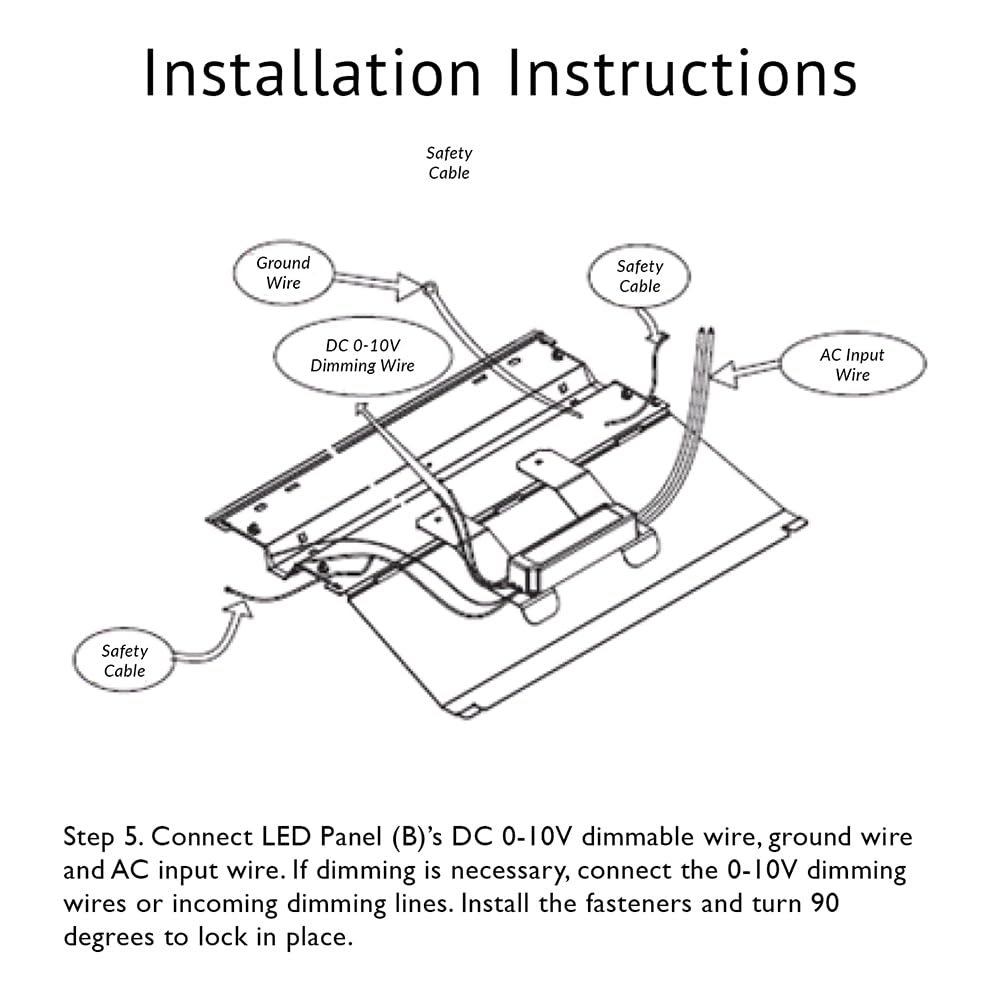 Installation Instructions

Safety Cable

Ground Wire

Safety Cable

DC 0-10V Dimming Wire

AC Input Wire

Safety Cable

Step 5. Connect LED Panel (B)'s DC 0-10V dimmable wire, ground wire and AC input wire. If dimming is necessary, connect the 0-10V dimming wires or incoming dimming lines. Install the fasteners and turn 90 degrees to lock in place.