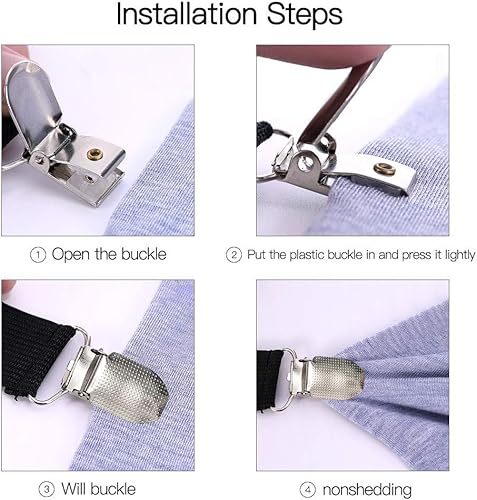 Installation Steps

① Open the buckle

② Put the plastic buckle in and press it lightly

③ Will buckle

④ nonshedding