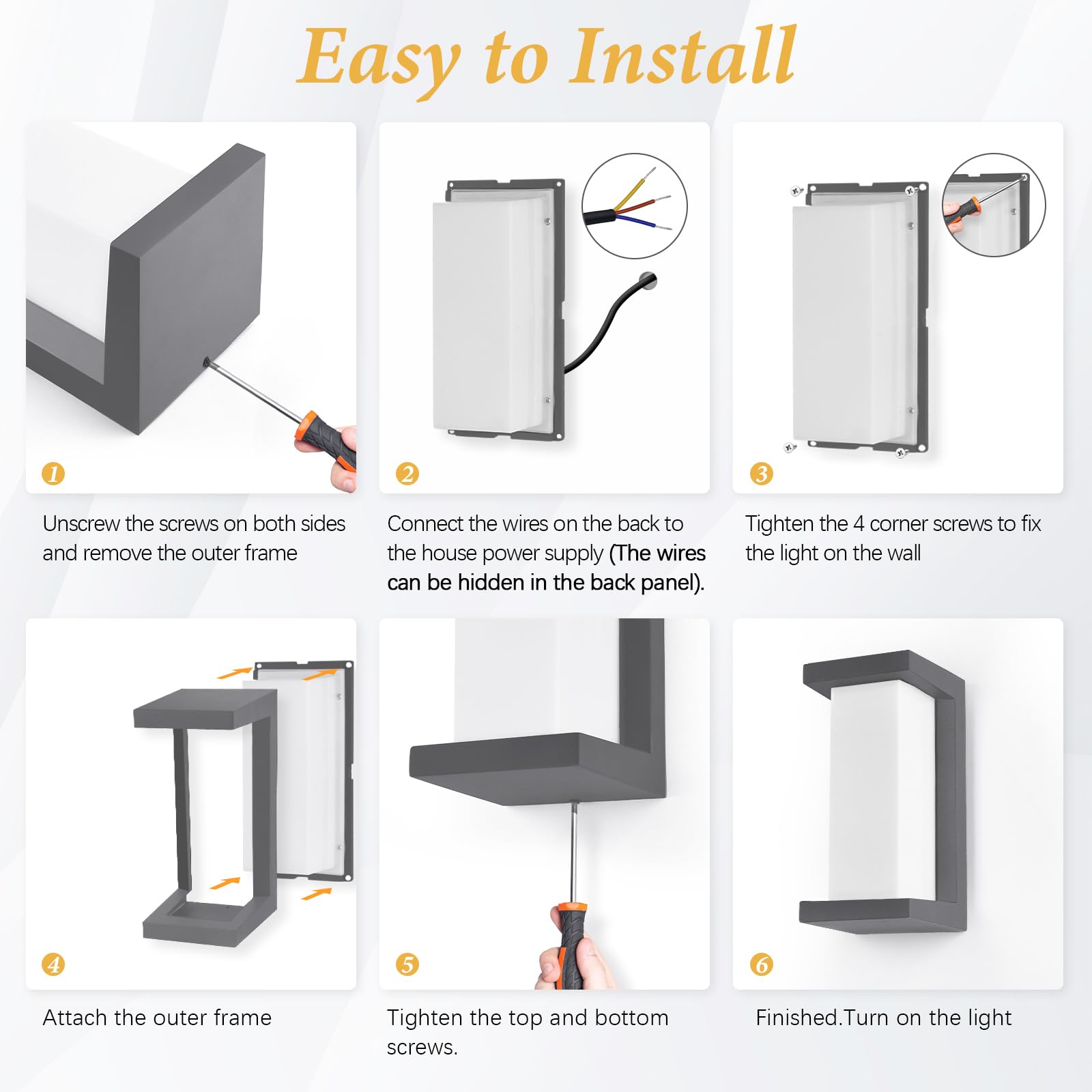 Easy to Install

1

Unscrew the screws on both sides and remove the outer frame

2

Connect the wires on the back to the house power supply (The wires can be hidden in the back panel).

3

Tighten the 4 corner screws to fix the light on the wall

4

Attach the outer frame

5

Tighten the top and bottom screws.

6

Finished.Turn on the light