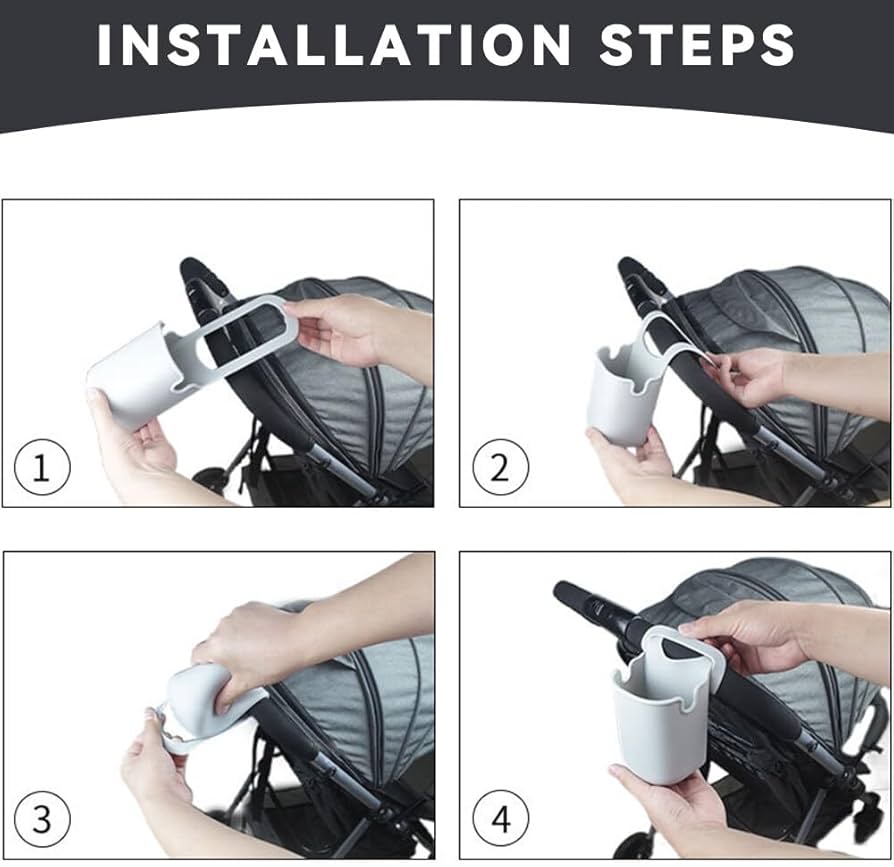 INSTALLATION STEPS

1

2

3

4