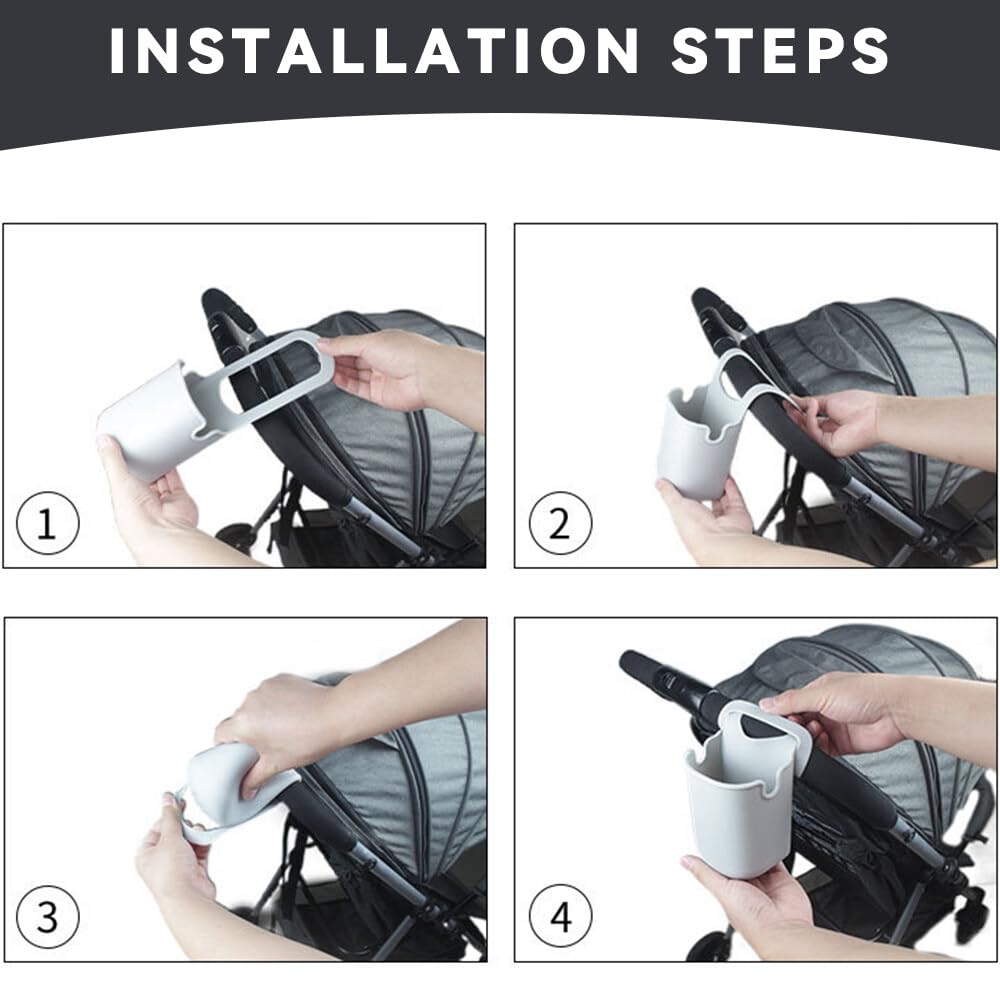 INSTALLATION STEPS

1

2

3

4