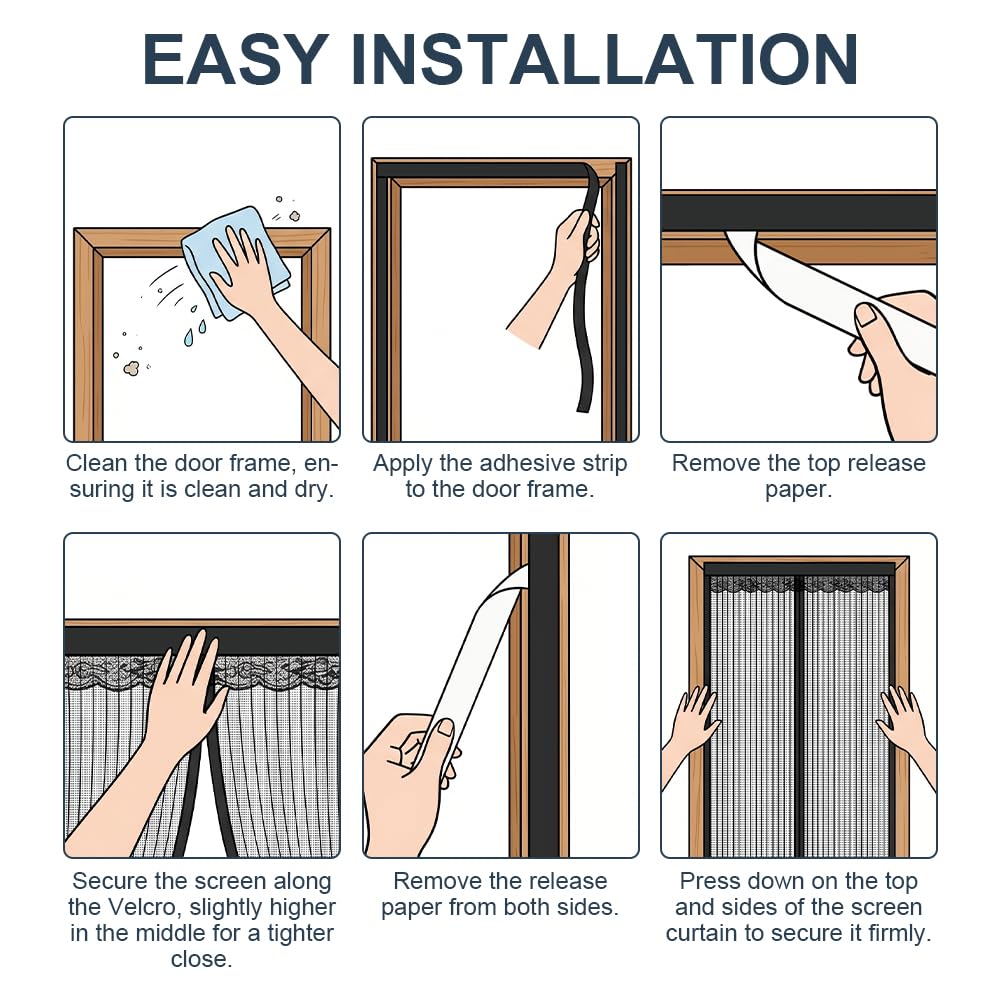 EASY INSTALLATION

Clean the door frame, ensuring it is clean and dry.

Apply the adhesive strip to the door frame.

Remove the top release paper.

Secure the screen along the Velcro, slightly higher in the middle for a tighter close.

Remove the release paper from both sides.

Press down on the top and sides of the screen curtain to secure it firmly.