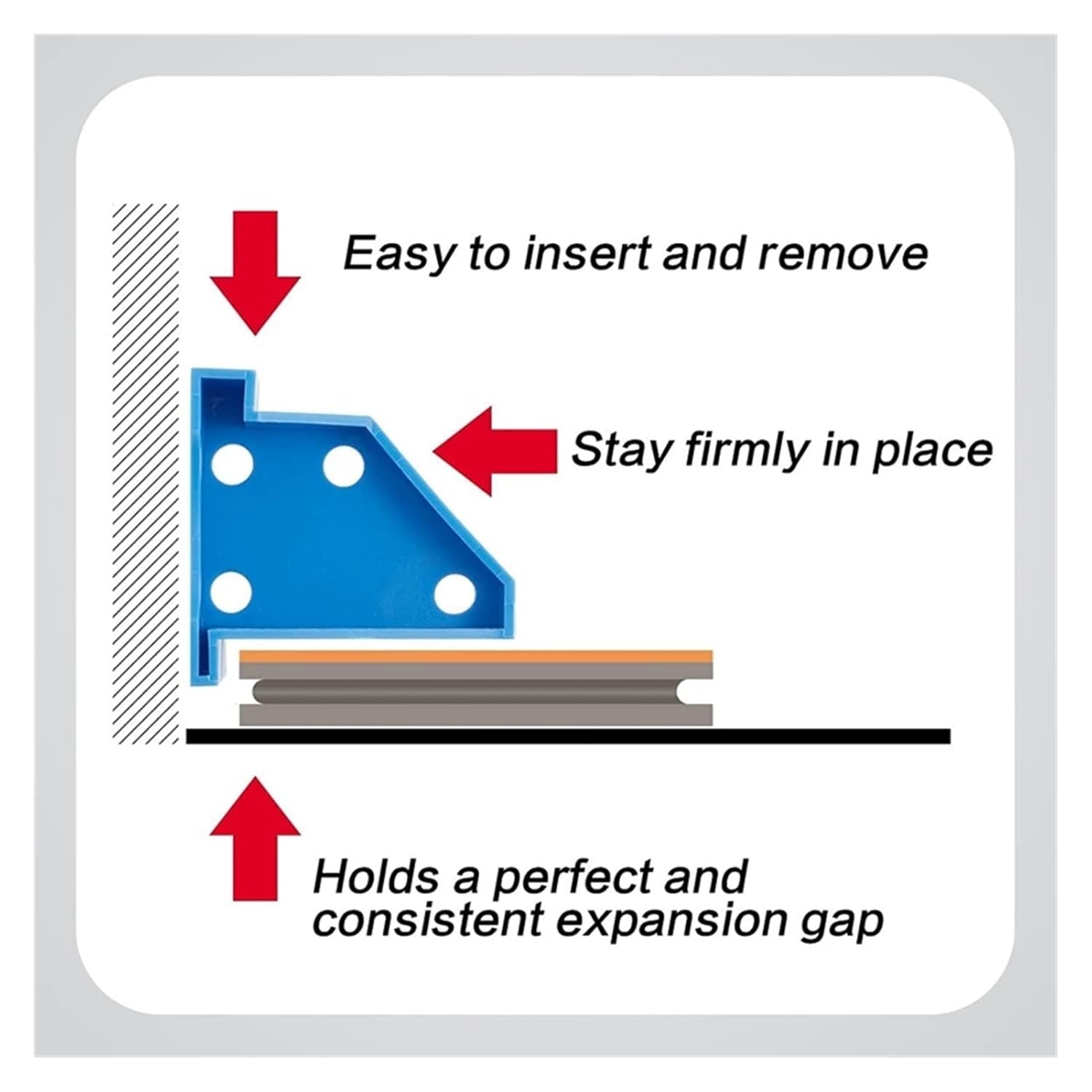 Easy to insert and remove

Stay firmly in place

Holds a perfect and consistent expansion gap