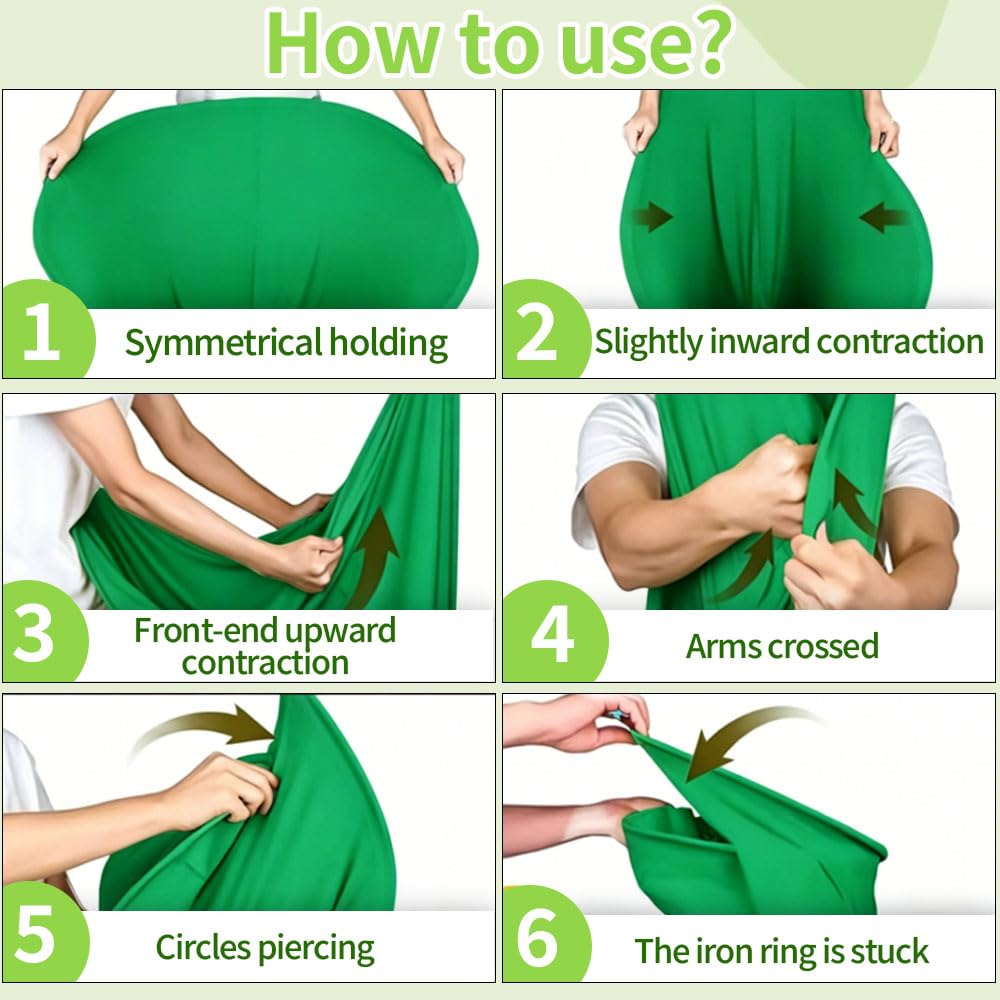 How to use?

1 Symmetrical holding

2 Slightly inward contraction

3 Front-end upward contraction

4 Arms crossed

5 Circles piercing

6 The iron ring is stuck