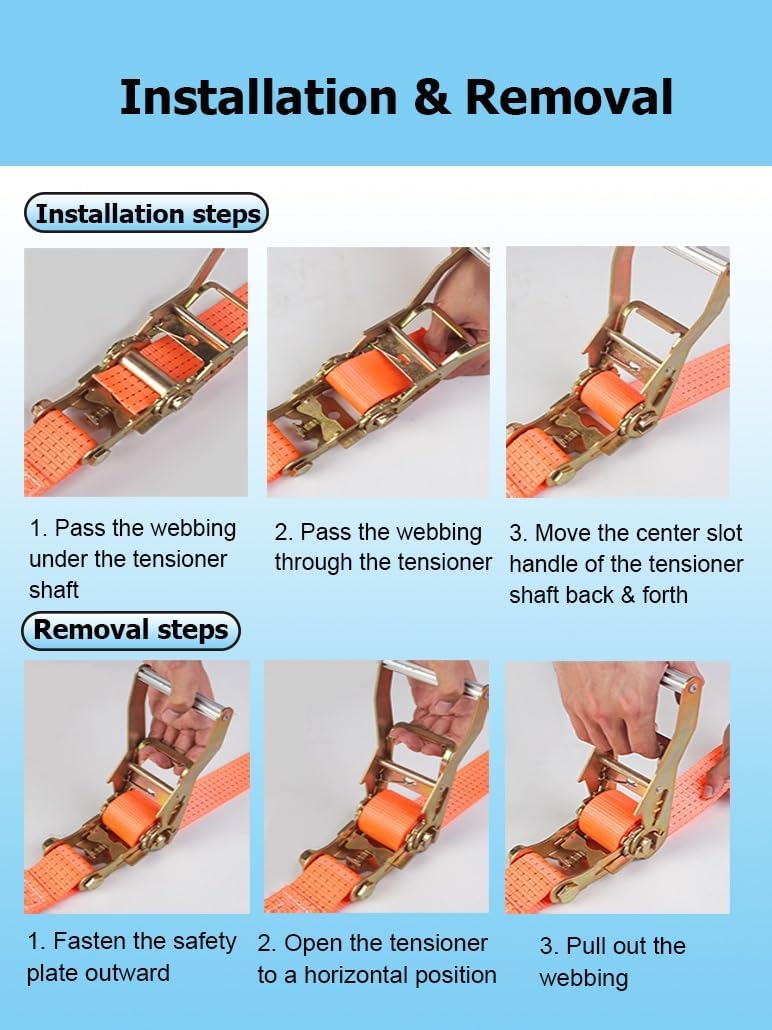 Installation & Removal

Installation steps

1. Pass the webbing under the tensioner shaft

2. Pass the webbing through the tensioner

3. Move the center slot handle of the tensioner shaft back & forth

Removal steps

1. Fasten the safety plate outward

2. Open the tensioner to a horizontal position

3. Pull out the webbing