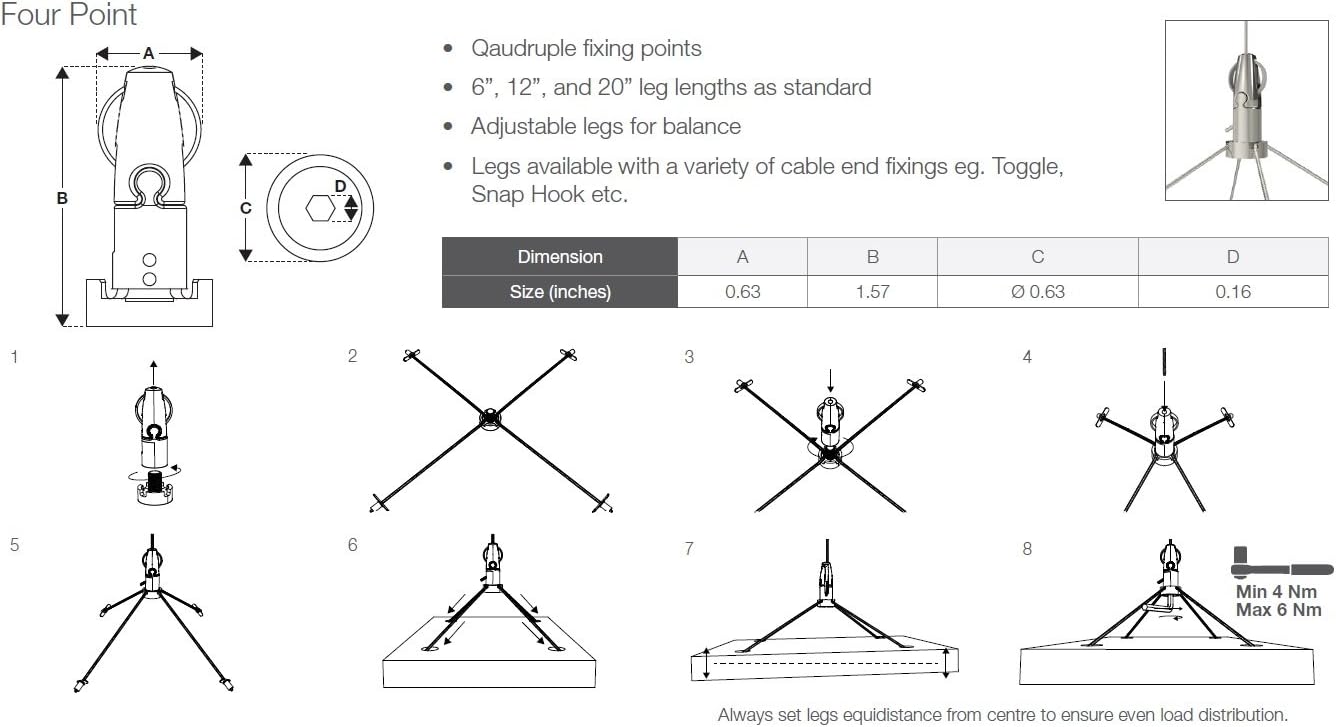 Four Point

A

B

C

D

• Qaudruple fixing points
• 6", 12", and 20" leg lengths as standard
• Adjustable legs for balance
• Legs available with a variety of cable end fixings eg. Toggle, Snap Hook etc.

| Dimension | A | B | C | D |
|---|---|---|---|---|
| Size (inches) | 0.63 | 1.57 | Ø 0.63 | 0.16 |

1

2

3

4

5

6

7

8

Min 4 Nm
Max 6 Nm

Always set legs equidistance from centre to ensure even load distribution.